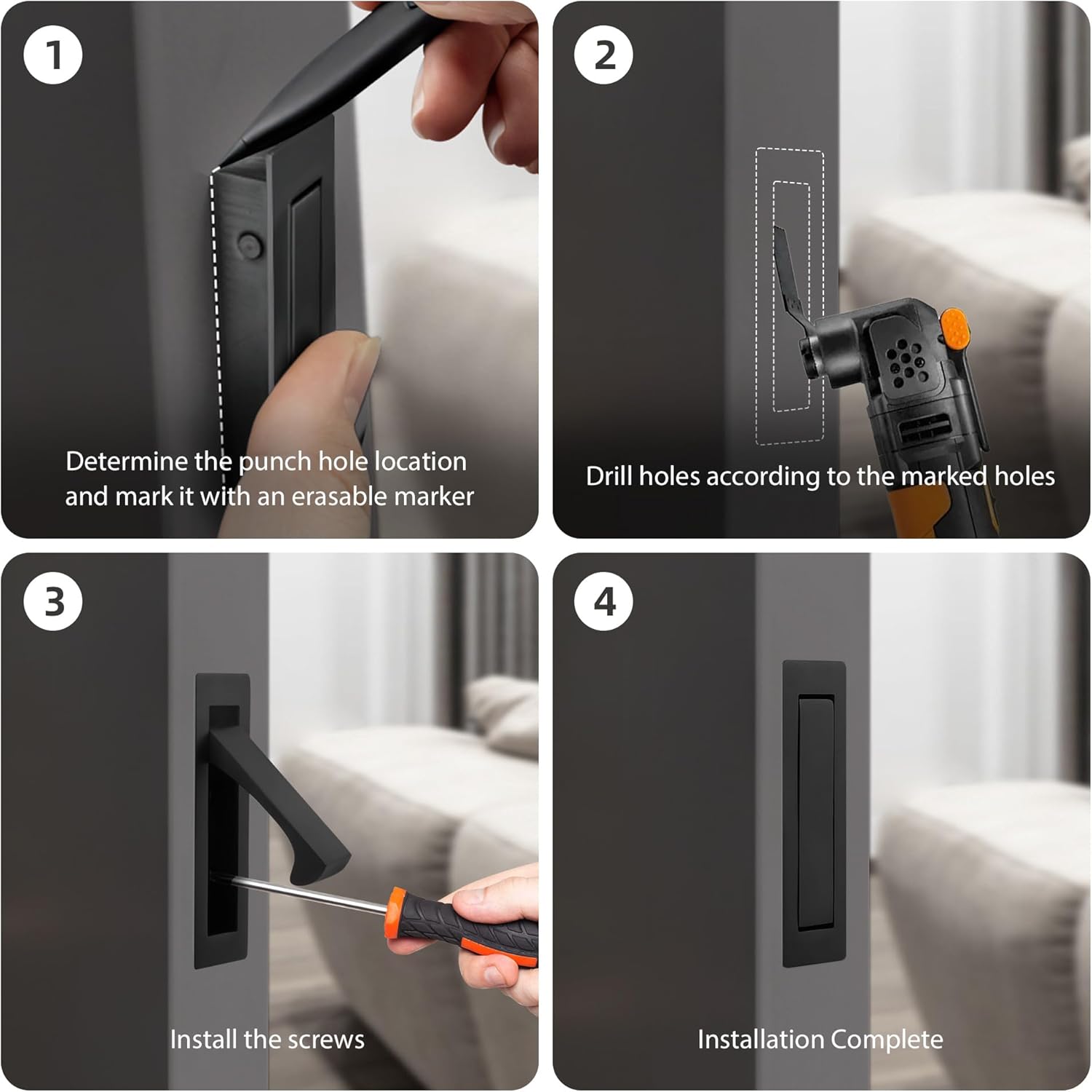 1
Determine the punch hole location and mark it with an erasable marker

2
Drill holes according to the marked holes

3
Install the screws

4
Installation Complete