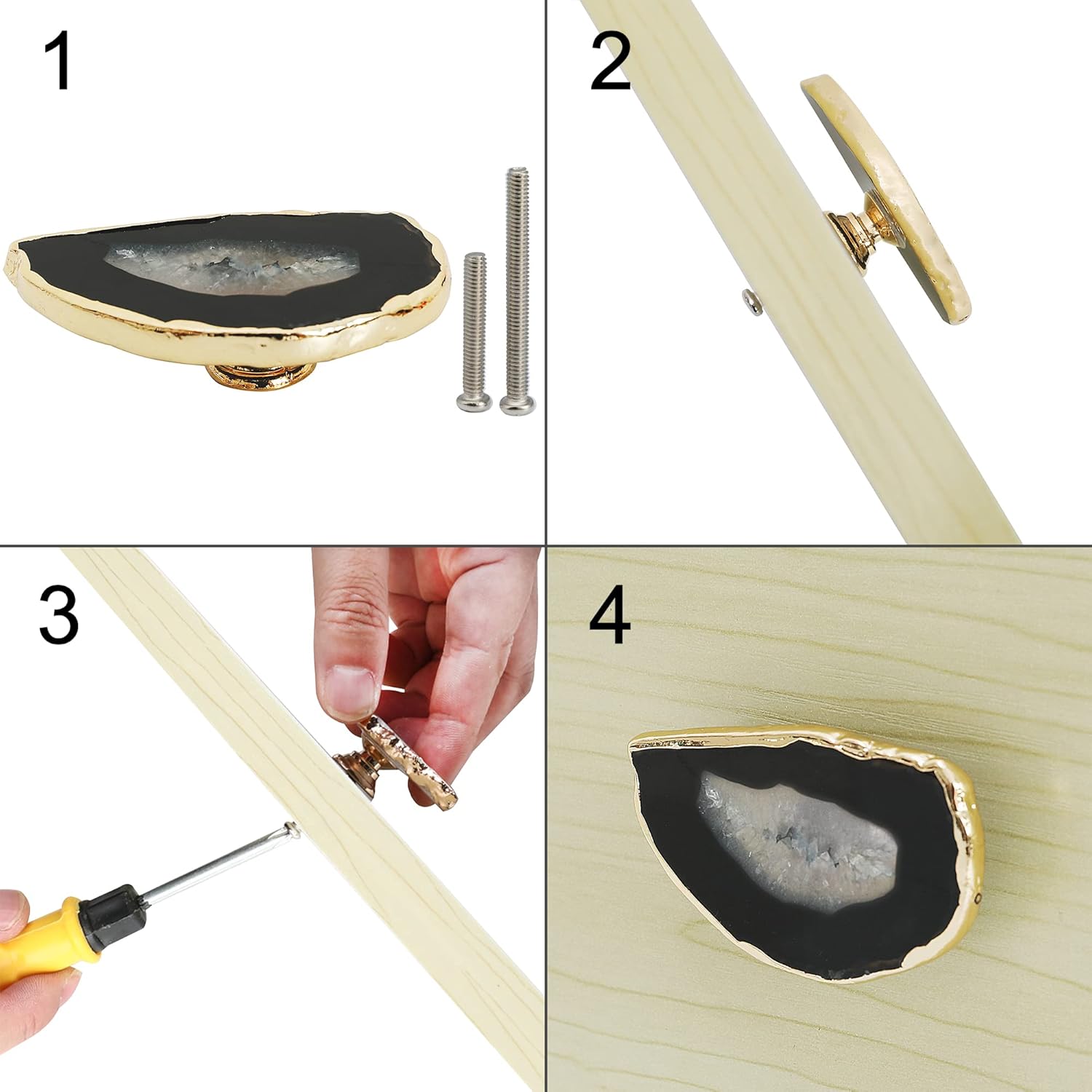 1

2

3

4