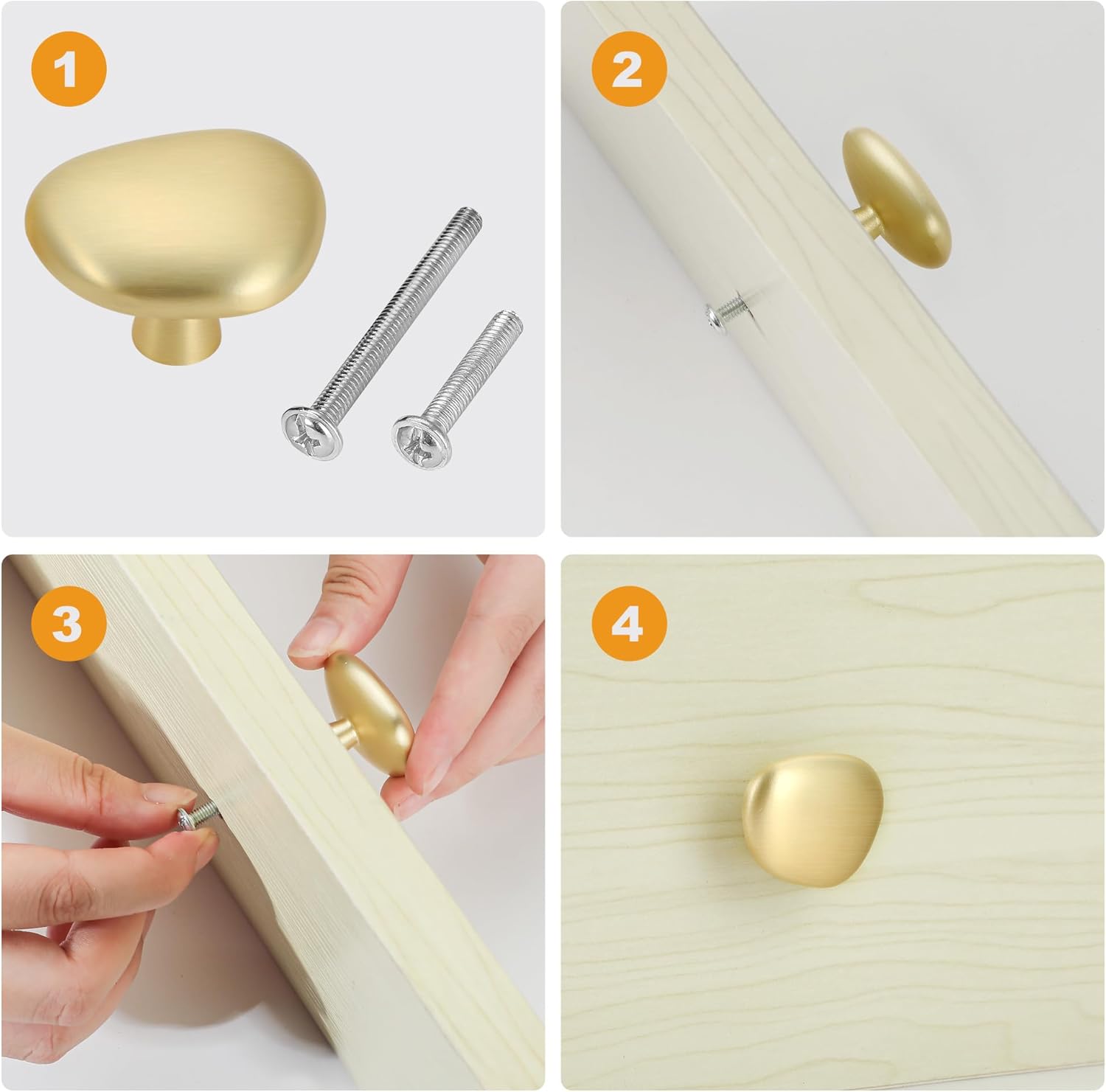 1

2

3

4