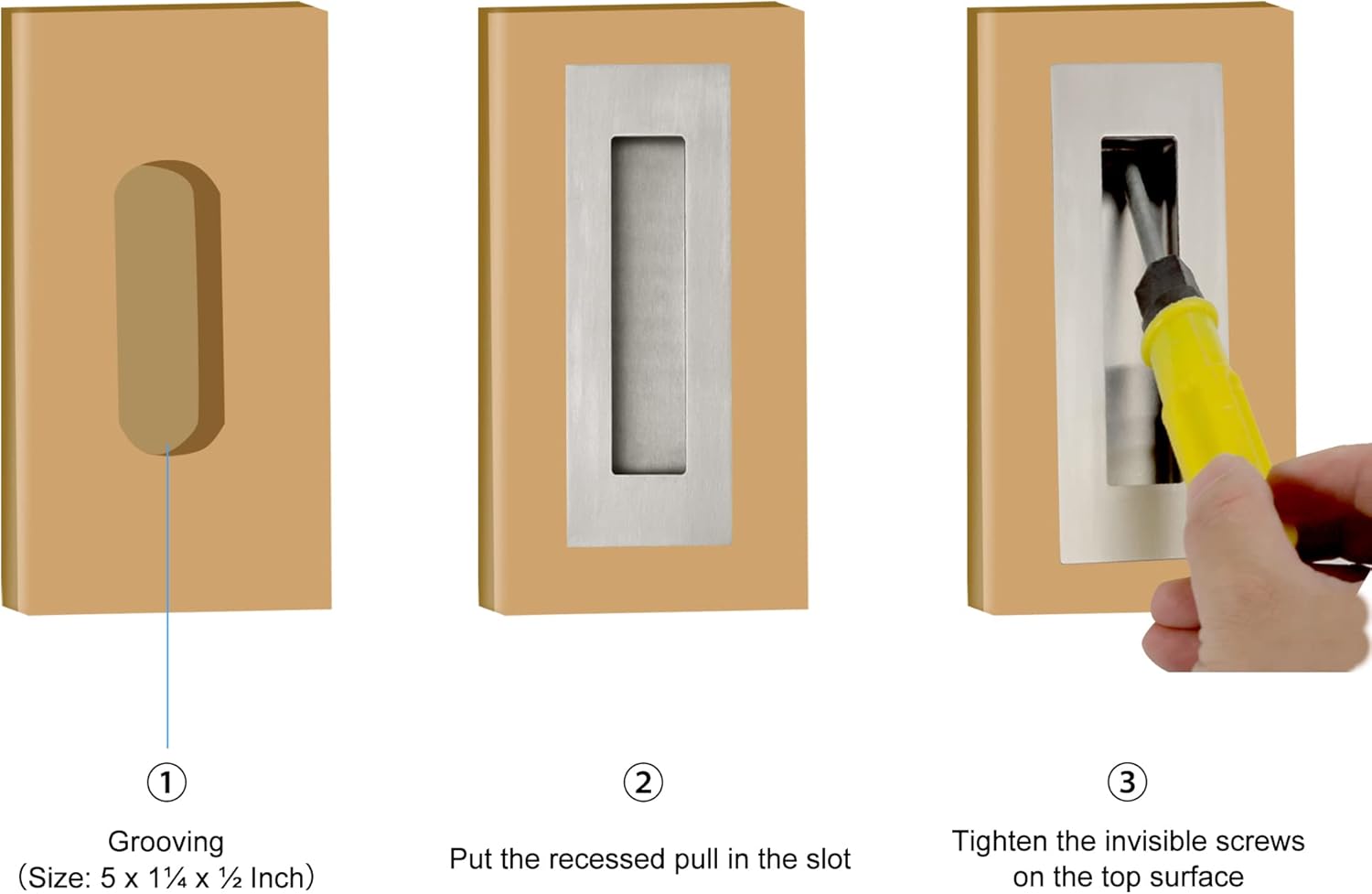 ①

Grooving
（Size: 5 x 1¼ x ½ Inch）

②

Put the recessed pull in the slot

③

Tighten the invisible screws on the top surface