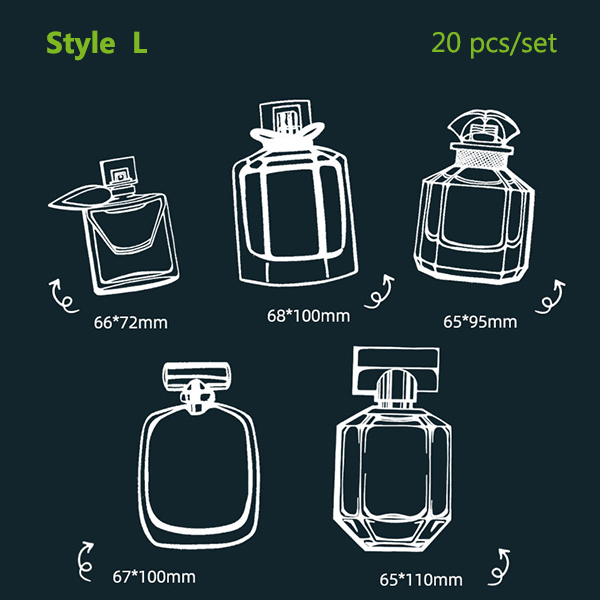 Style L

20 pcs/set

66*72mm

68*100mm

65*95mm

67*100mm

65*110mm