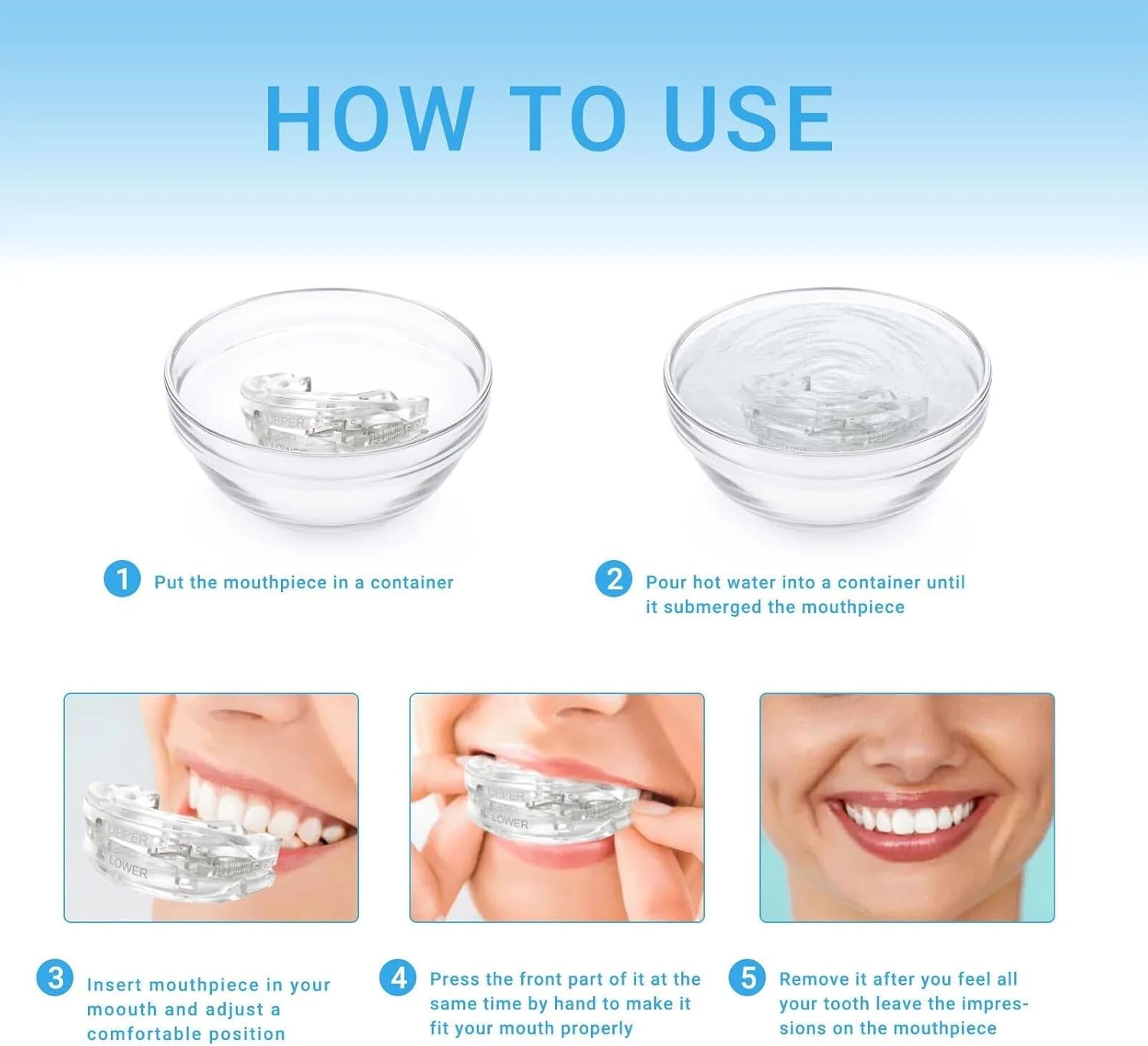 HOW TO USE

UPPER
LOWER

1 Put the mouthpiece in a container

2 Pour hot water into a container until it submerged the mouthpiece

UPPER
LOWER

UPPER
LOWER

3 Insert mouthpiece in your moouth and adjust a comfortable position

4 Press the front part of it at the same time by hand to make it fit your mouth properly

5 Remove it after you feel all your tooth leave the impressions on the mouthpiece