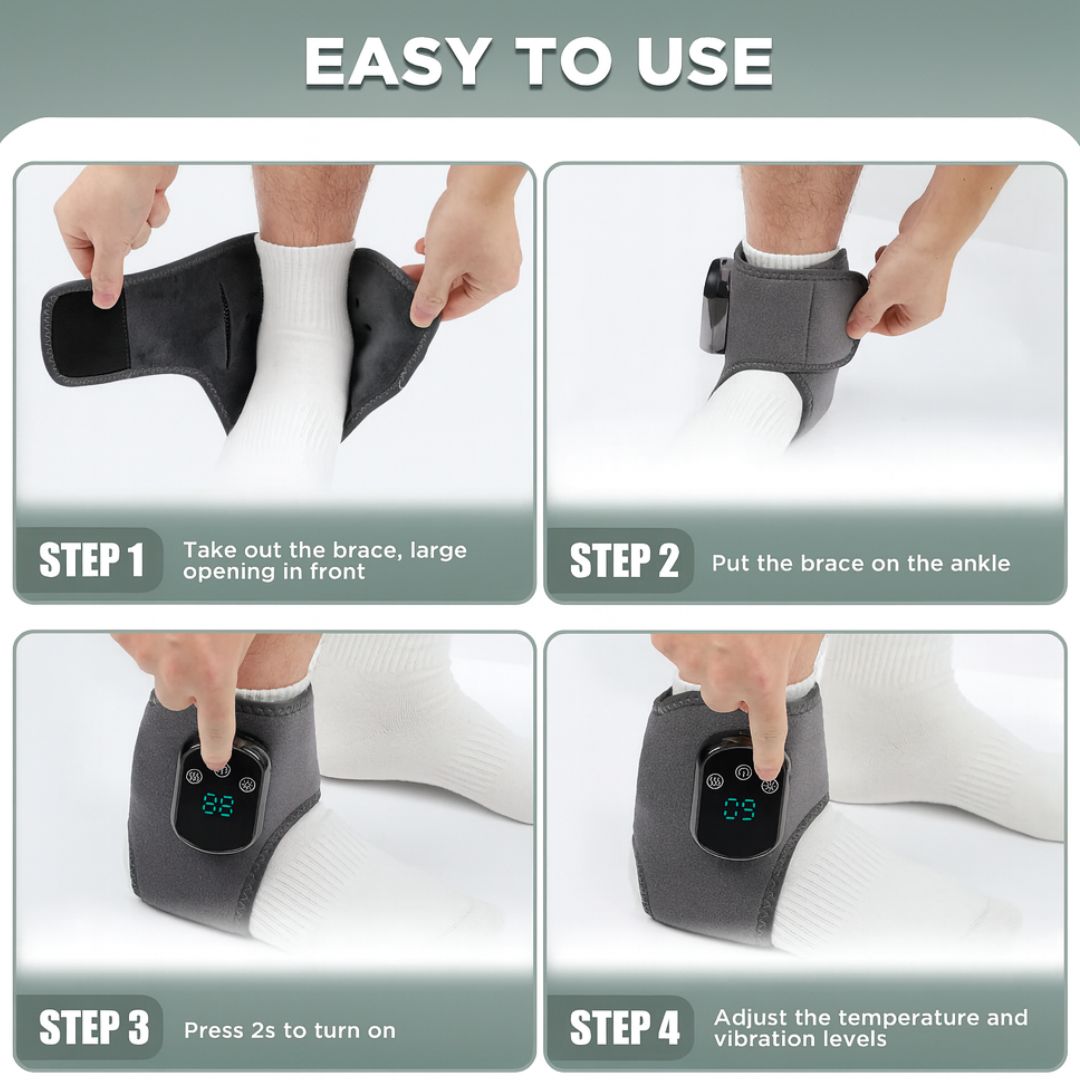 EASY TO USE

STEP 1 Take out the brace, large opening in front

STEP 2 Put the brace on the ankle

88

STEP 3 Press 2s to turn on

09

STEP 4 Adjust the temperature and vibration levels