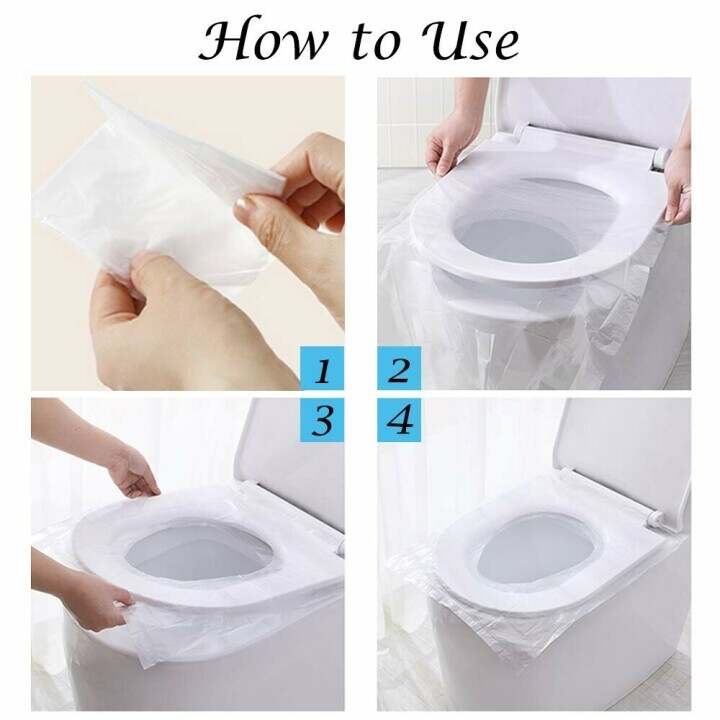 How to Use

1

2

3

4