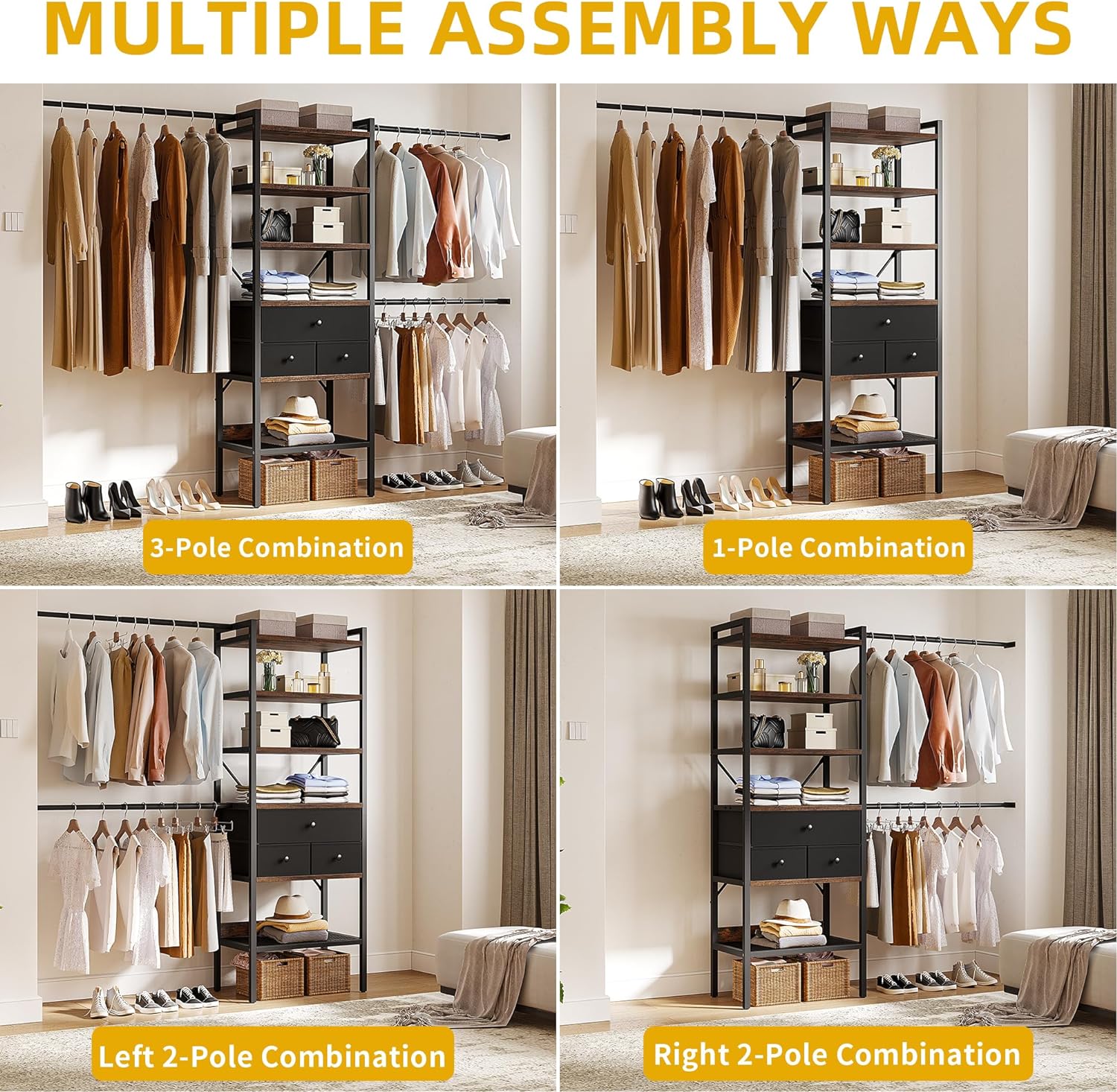 MULTIPLE ASSEMBLY WAYS

3-Pole Combination

1-Pole Combination

Left 2-Pole Combination

Right 2-Pole Combination