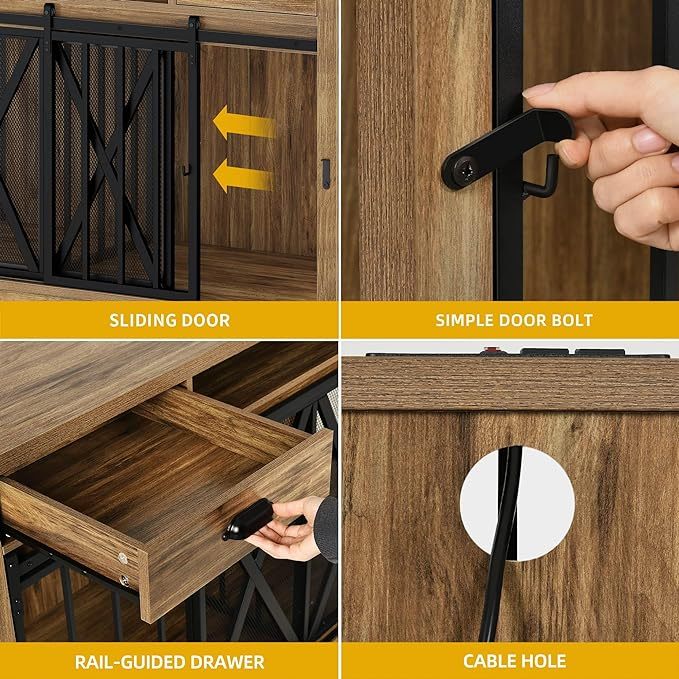 SLIDING DOOR

SIMPLE DOOR BOLT

RAIL-GUIDED DRAWER

CABLE HOLE