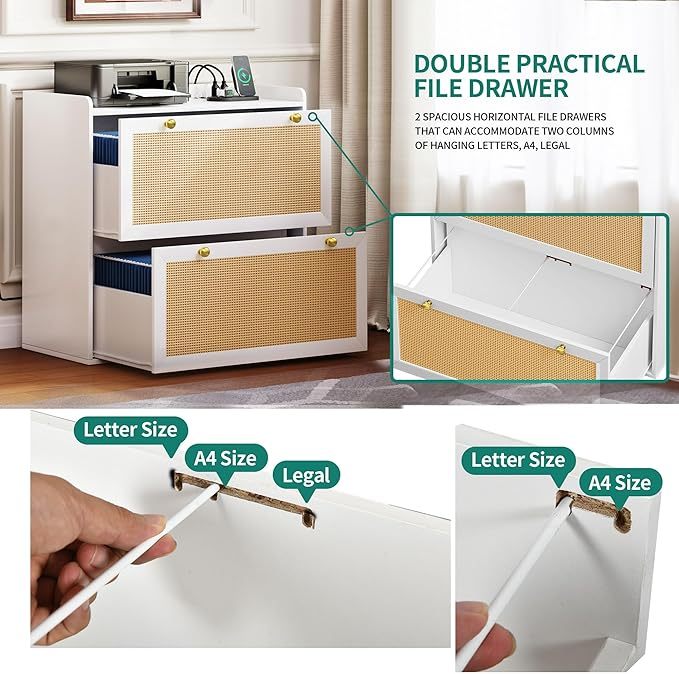 DOUBLE PRACTICAL FILE DRAWER

2 SPACIOUS HORIZONTAL FILE DRAWERS THAT CAN ACCOMMODATE TWO COLUMNS OF HANGING LETTERS, A4, LEGAL

Letter Size
A4 Size
Legal

Letter Size
A4 Size