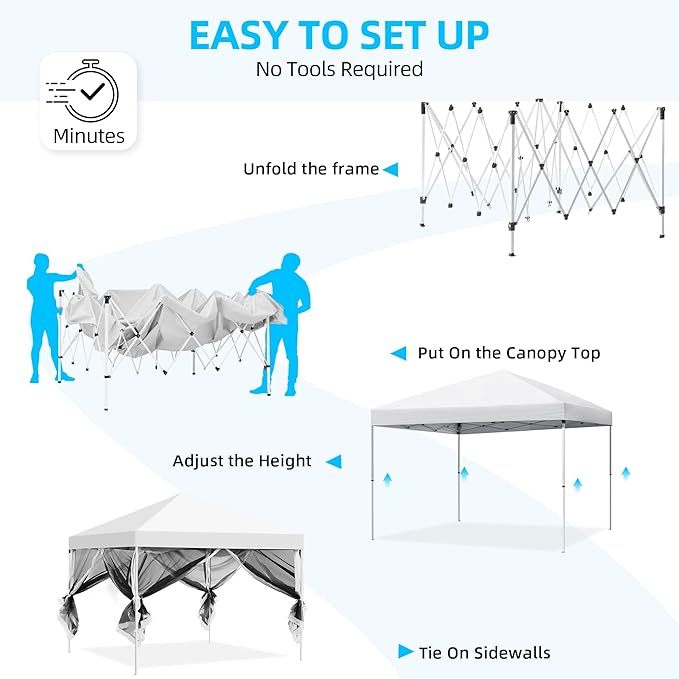 EASY TO SET UP
No Tools Required

Minutes

Unfold the frame

Put On the Canopy Top

Adjust the Height

Tie On Sidewalls