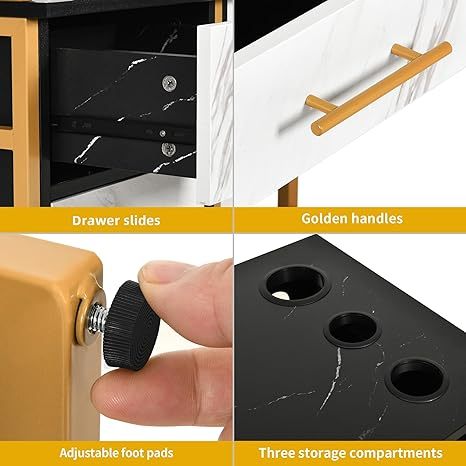 Drawer slides

Golden handles

Adjustable foot pads

Three storage compartments