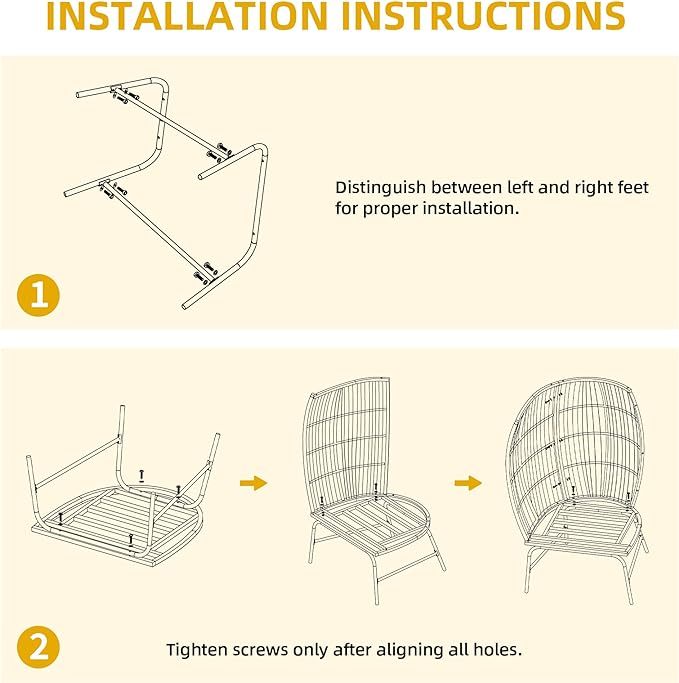 INSTALLATION INSTRUCTIONS

Distinguish between left and right feet for proper installation.

1

2

Tighten screws only after aligning all holes.