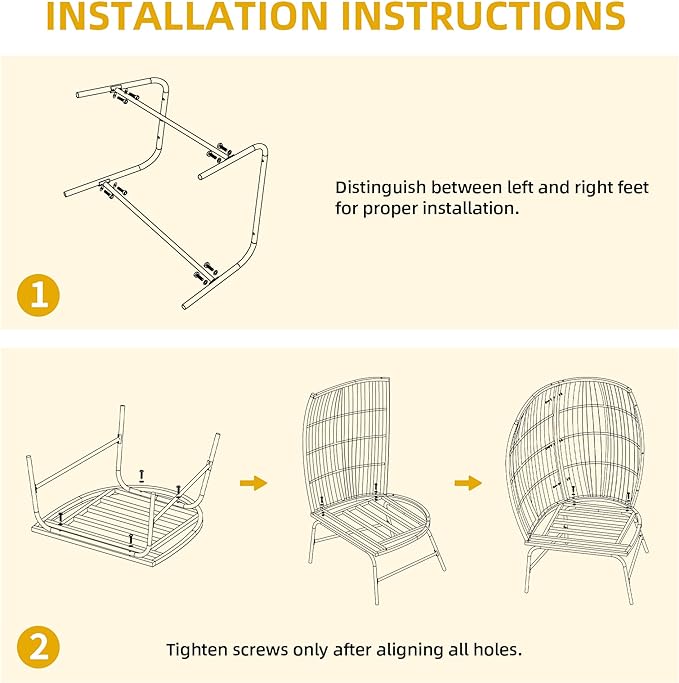 INSTALLATION INSTRUCTIONS

Distinguish between left and right feet for proper installation.

1

2

Tighten screws only after aligning all holes.