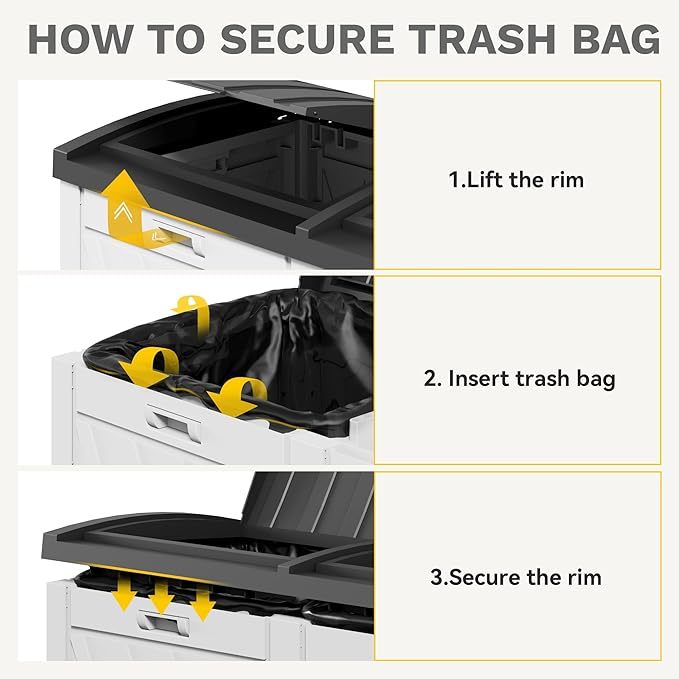 HOW TO SECURE TRASH BAG

1.Lift the rim

2. Insert trash bag

3.Secure the rim