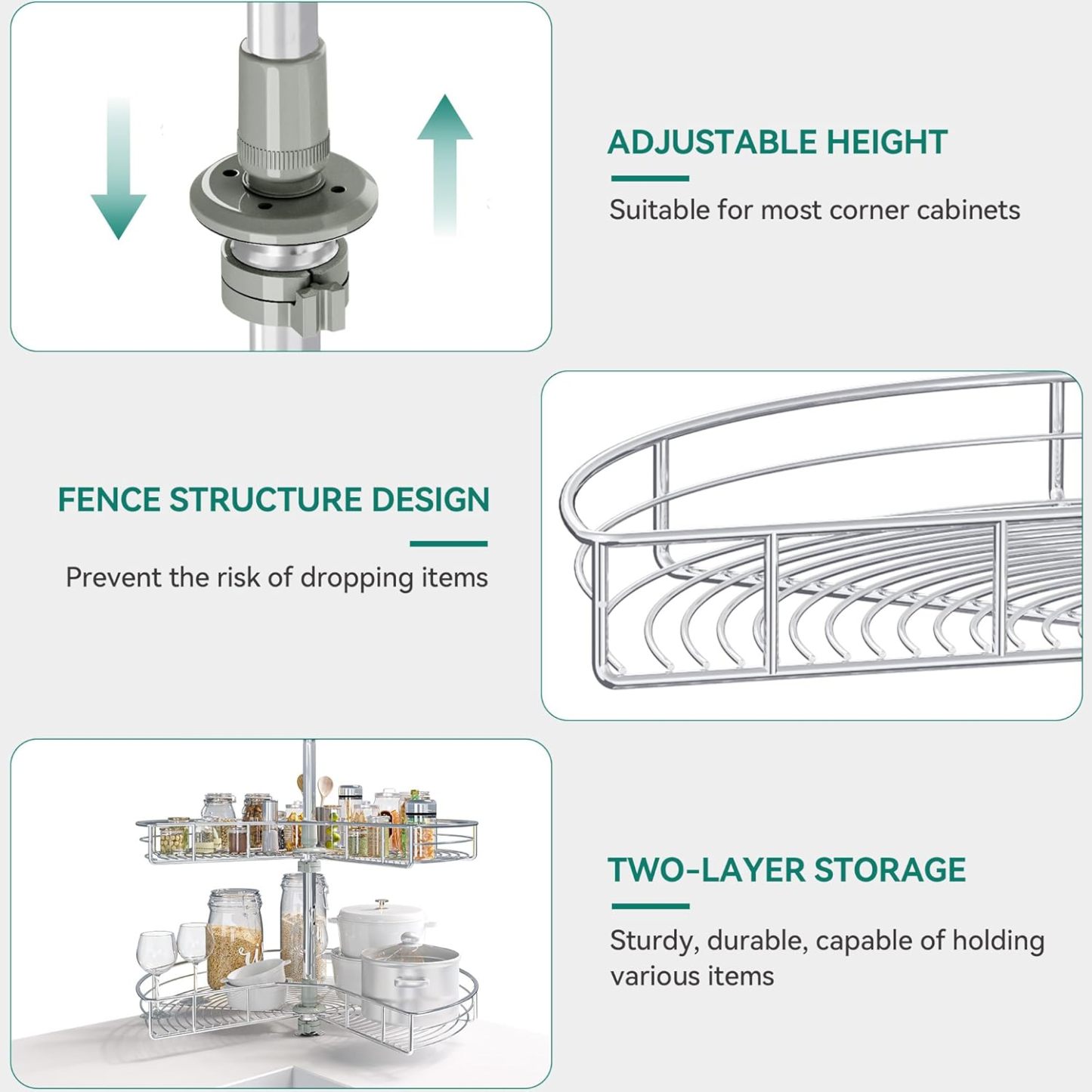 ADJUSTABLE HEIGHT

Suitable for most corner cabinets

FENCE STRUCTURE DESIGN

Prevent the risk of dropping items

TWO-LAYER STORAGE

Sturdy, durable, capable of holding various items