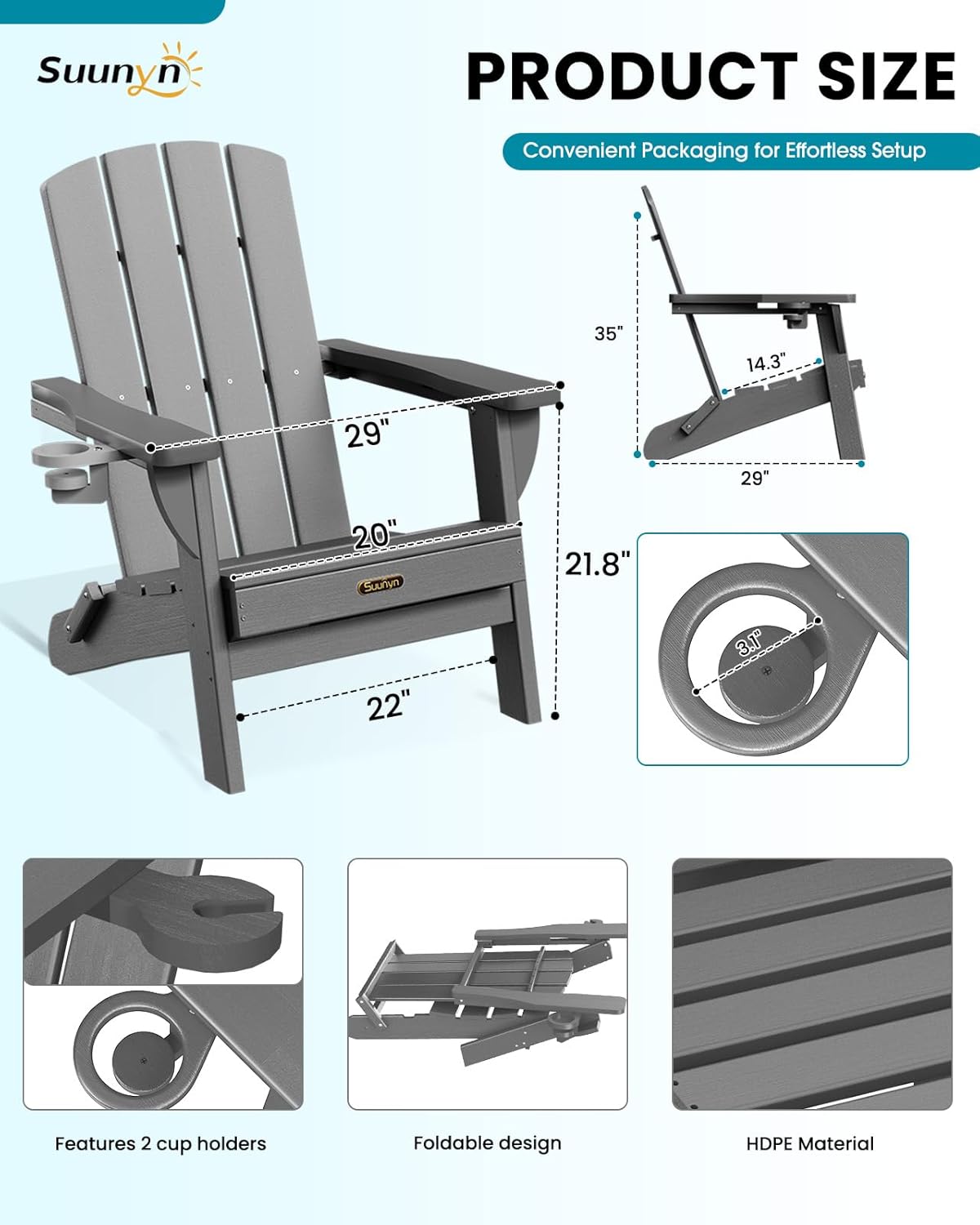 Suunyn

PRODUCT SIZE

Convenient Packaging for Effortless Setup

29"

20"

Suunyn

21.8"

22"

35"

14.3"

29"

3.1"

Features 2 cup holders

Foldable design

HDPE Material