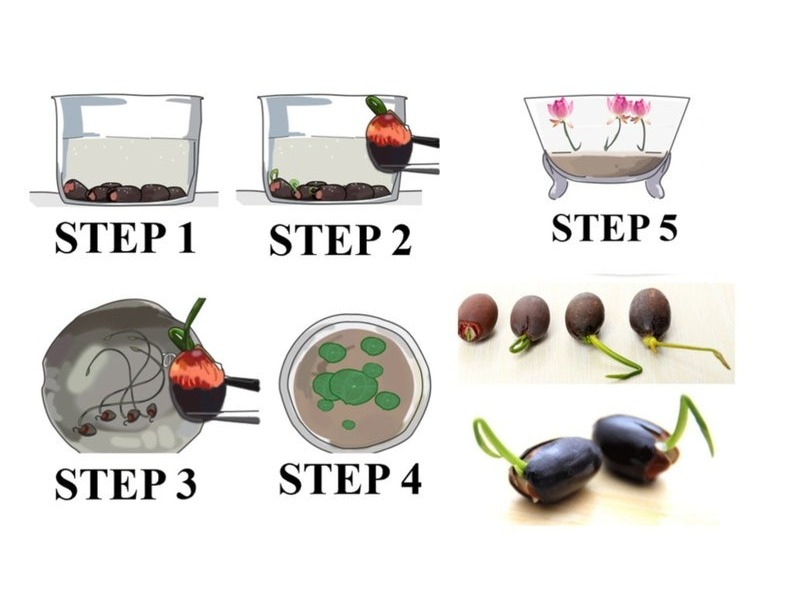 STEP 1

STEP 2

STEP 5

STEP 3

STEP 4