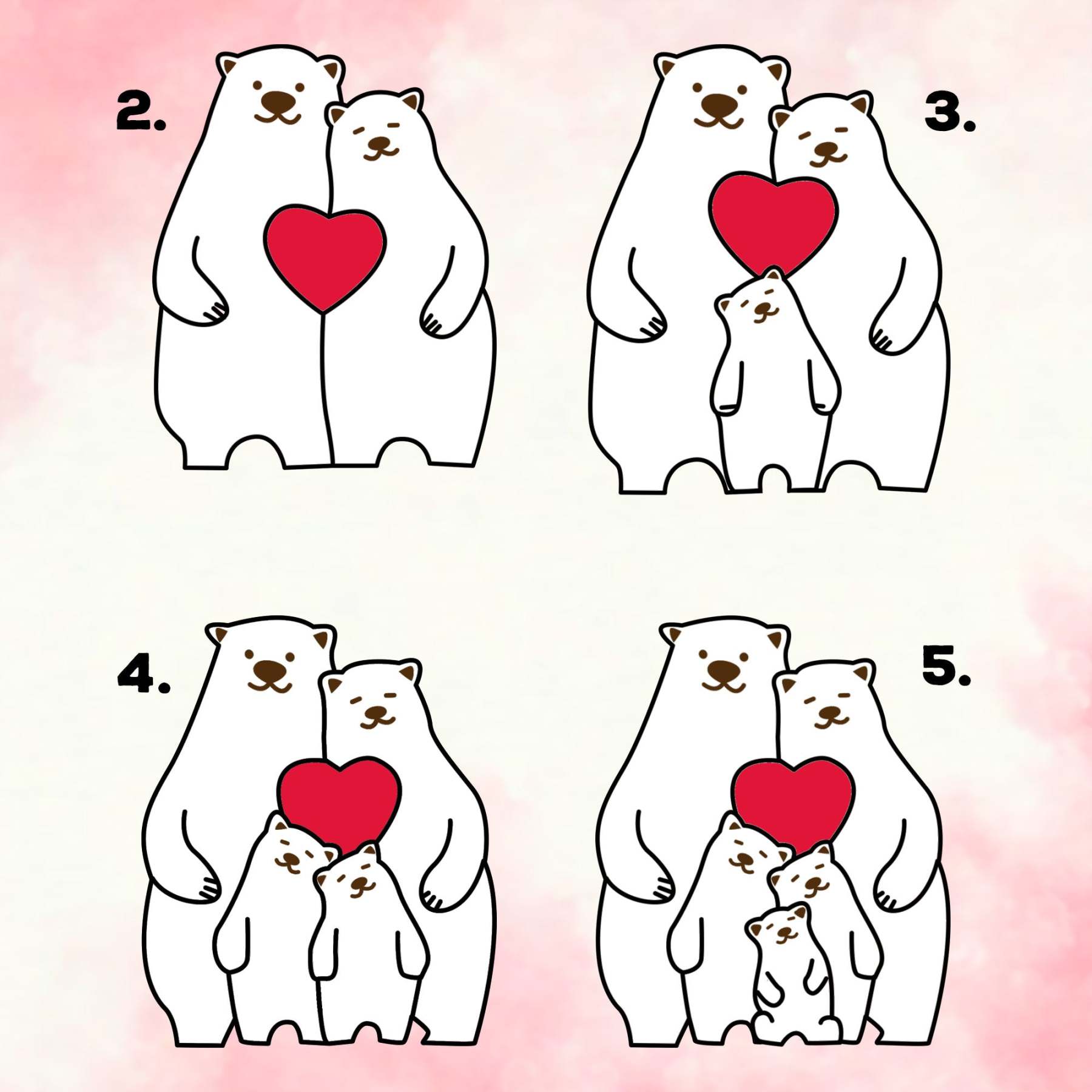 2.

3.

4.

5.