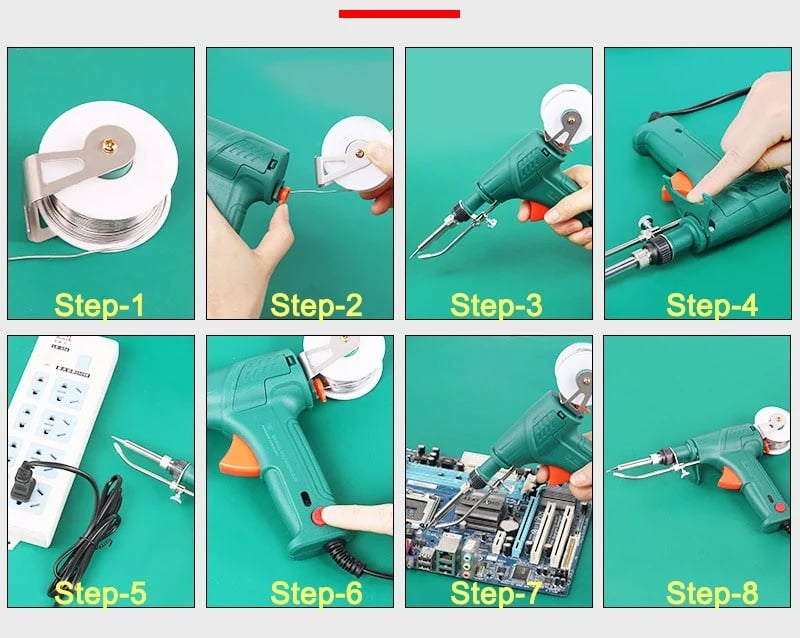 Step-1

Step-2

Step-3

Step-4

Step-5

Step-6

Step-7

Step-8