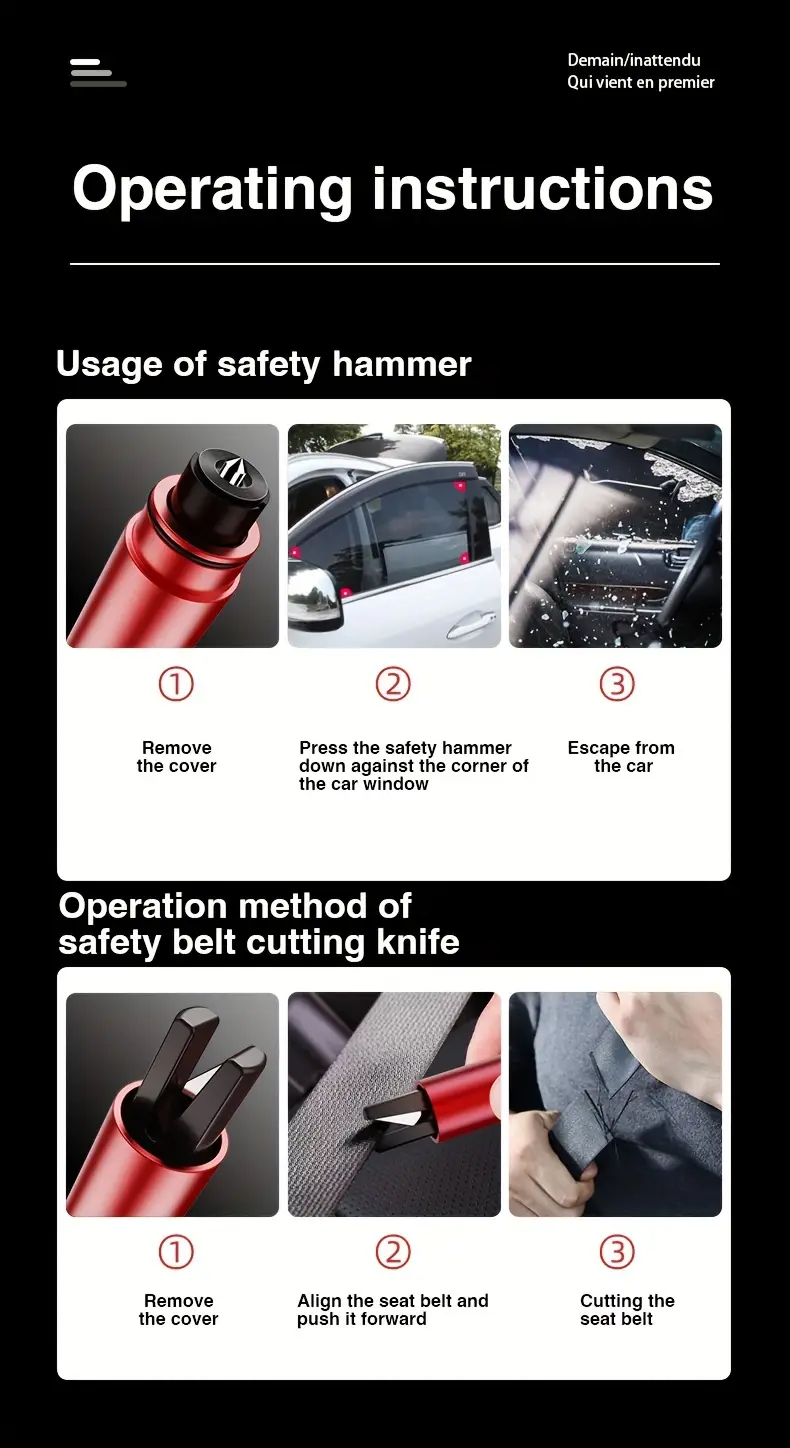 Demain/inattendu
Qui vient en premier

Operating instructions

Usage of safety hammer

①

Remove the cover

②

Press the safety hammer down against the corner of the car window

③

Escape from the car

Operation method of safety belt cutting knife

①

Remove the cover

②

Align the seat belt and push it forward

③

Cutting the seat belt