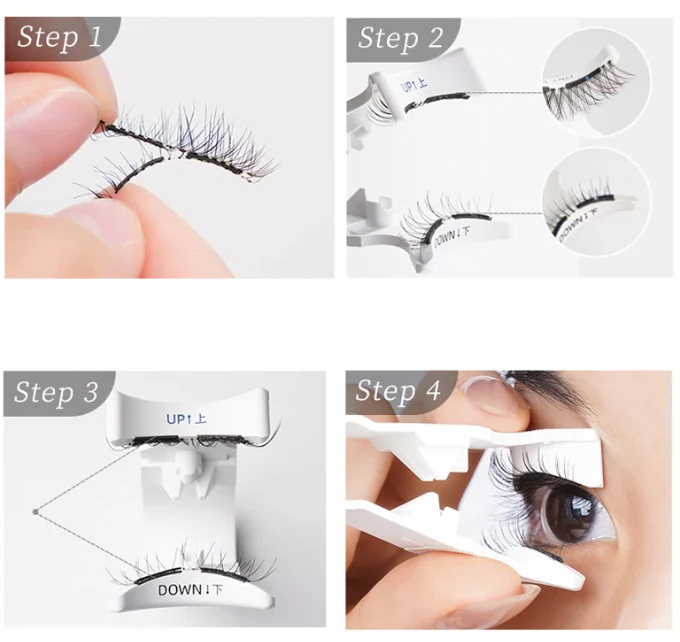 Step 1

Step 2

UP↑上

DOWN↓下

DOWN↓下

Step 3

UP↑上

DOWN↓下

Step 4