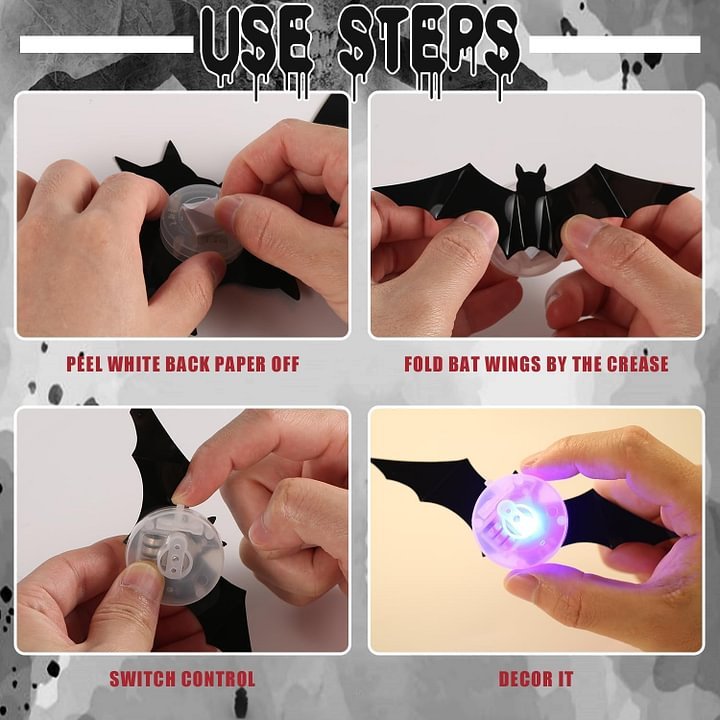 USE STEPS

PEEL WHITE BACK PAPER OFF

FOLD BAT WINGS BY THE CREASE

SWITCH CONTROL

DECOR IT