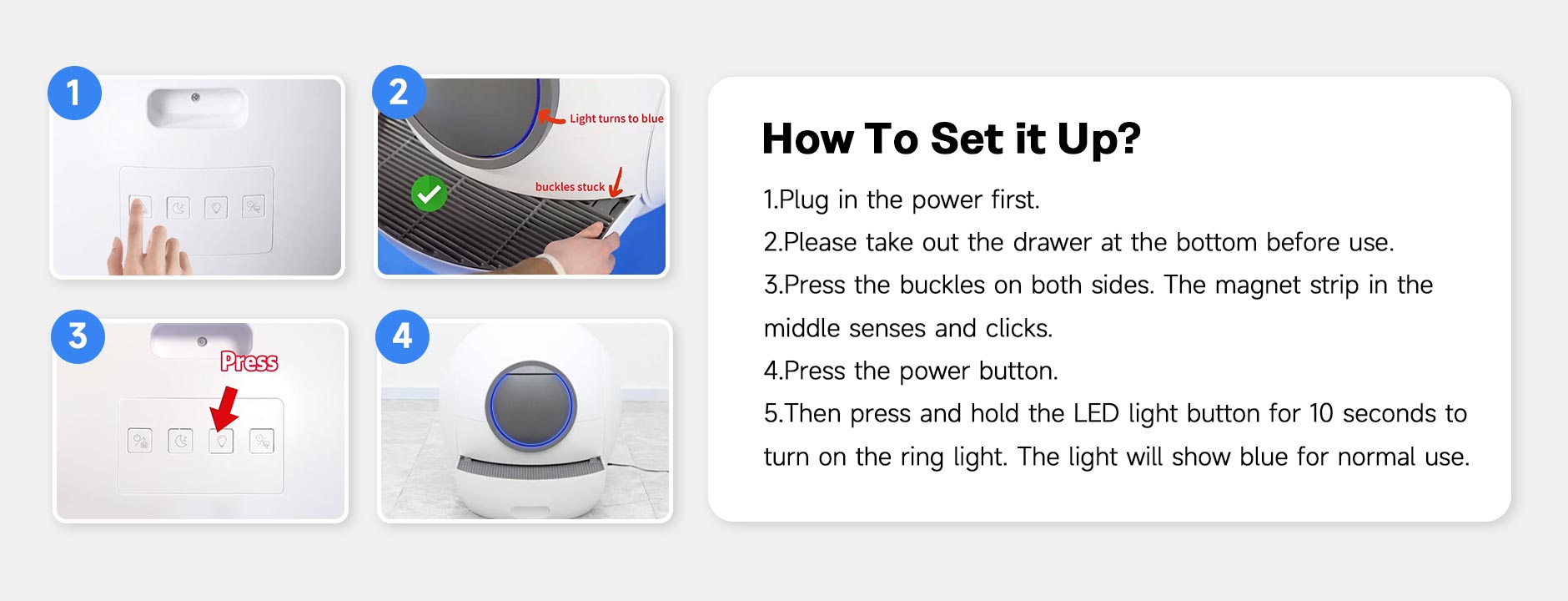 1

2

Light turns to blue

buckles stuck

3

Press

4

How To Set it Up?

1.Plug in the power first.

2.Please take out the drawer at the bottom before use.

3.Press the buckles on both sides. The magnet strip in the middle senses and clicks.

4.Press the power button.

5.Then press and hold the LED light button for 10 seconds to turn on the ring light. The light will show blue for normal use.