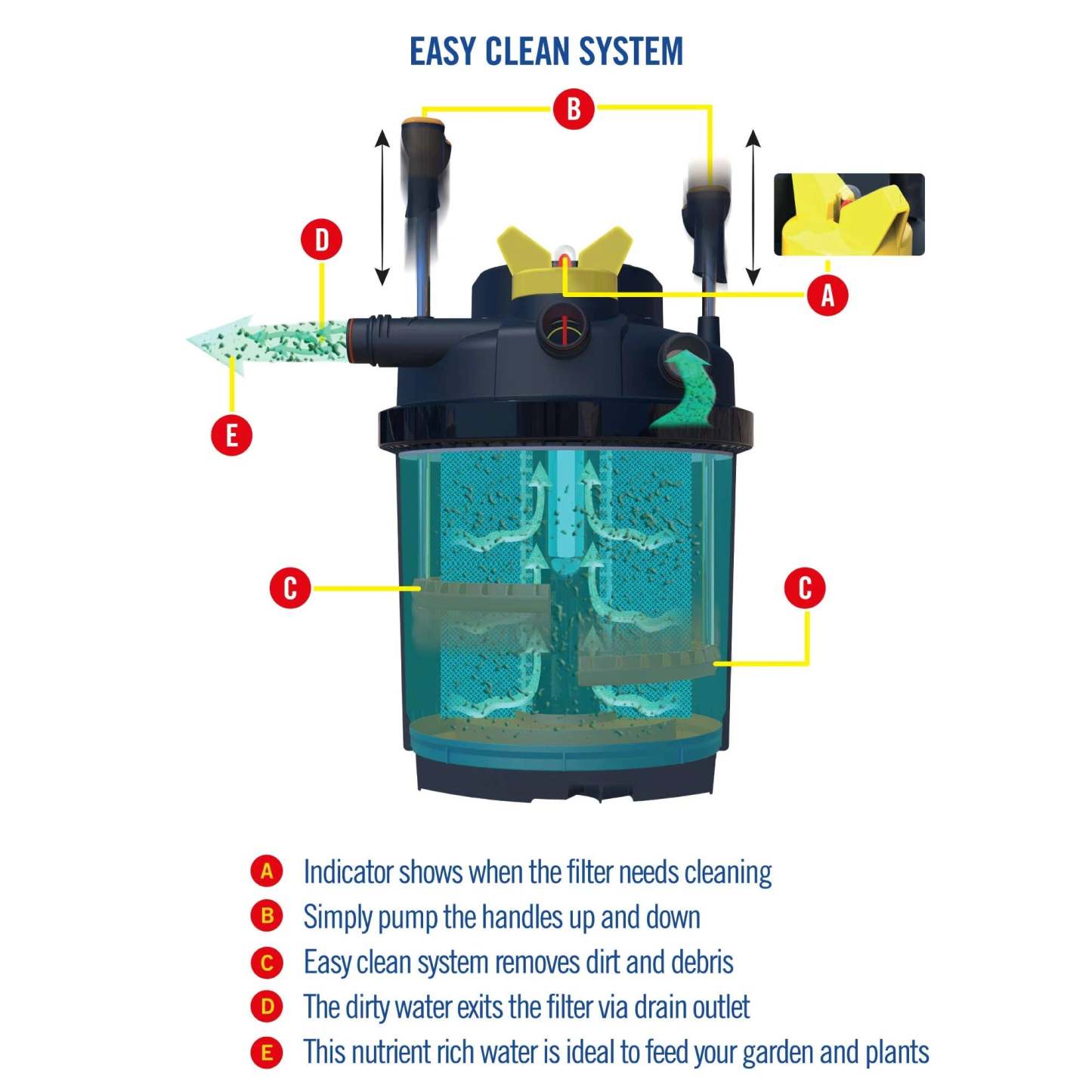 EASY CLEAN SYSTEM

B

D

A

E

C

C

A Indicator shows when the filter needs cleaning
B Simply pump the handles up and down
C Easy clean system removes dirt and debris
D The dirty water exits the filter via drain outlet
E This nutrient rich water is ideal to feed your garden and plants