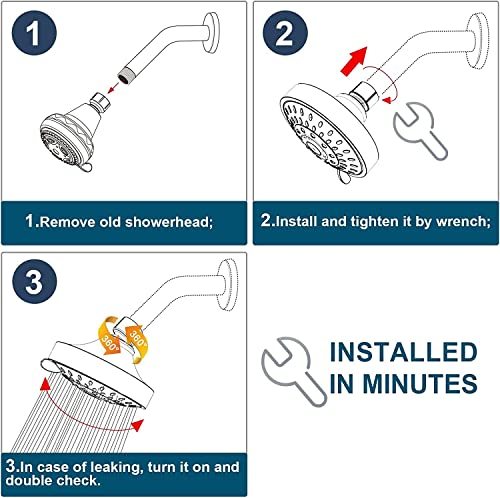 1

1.Remove old showerhead;

2

2.Install and tighten it by wrench;

3

360°

360°

3.In case of leaking, turn it on and double check.

INSTALLED IN MINUTES