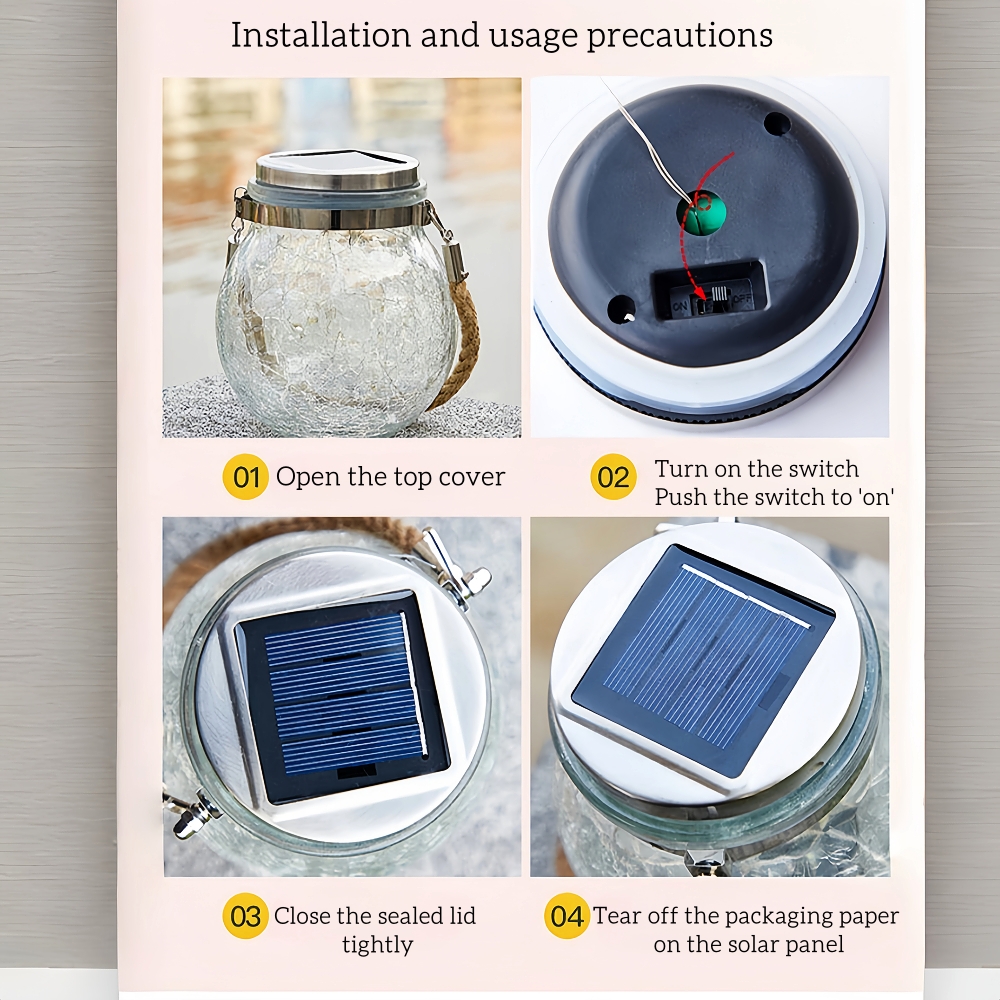 Installation and usage precautions

ON OFF

01 Open the top cover

02 Turn on the switch
Push the switch to 'on'

03 Close the sealed lid tightly

04 Tear off the packaging paper on the solar panel