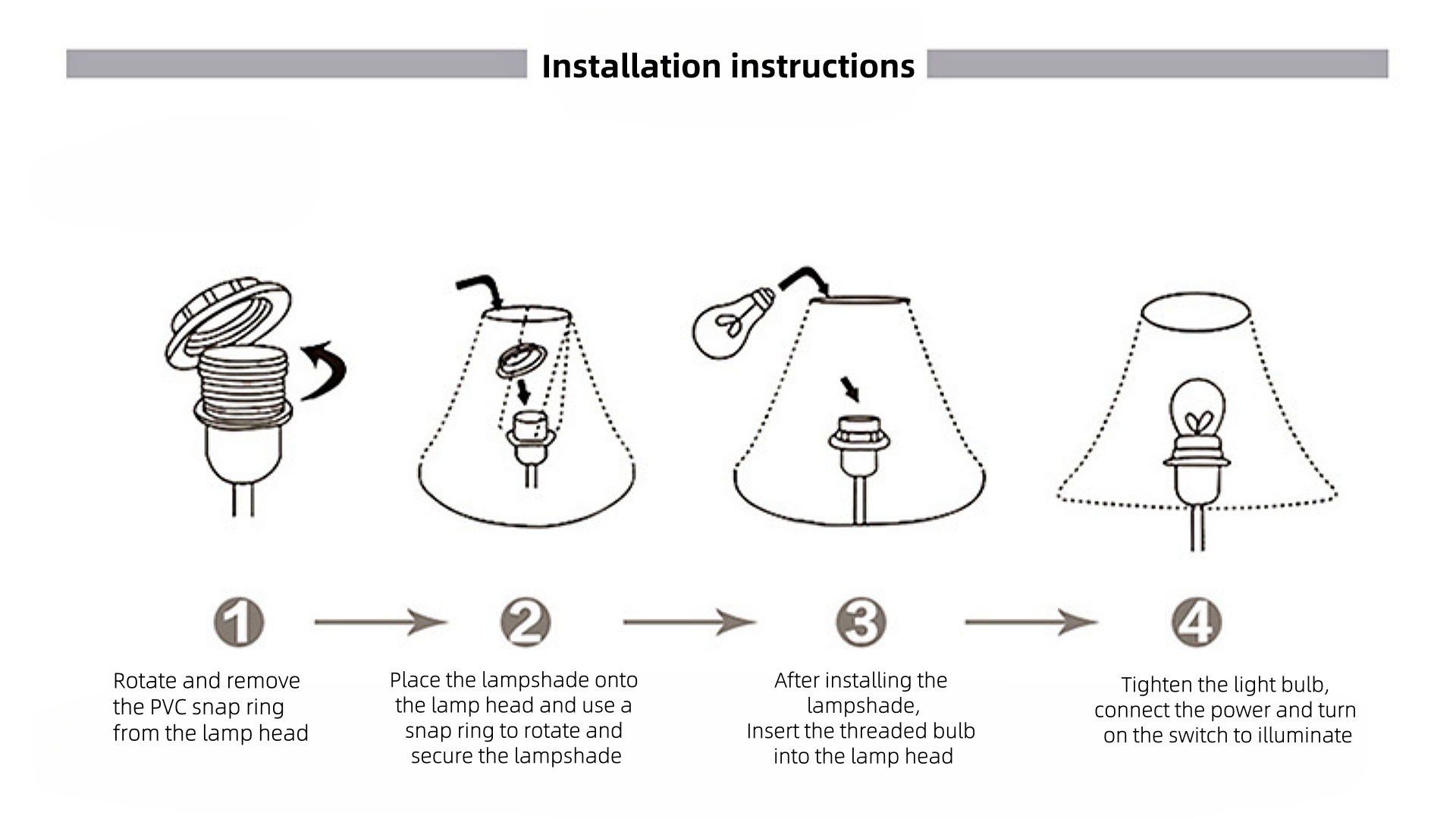 Installation instructions

1

Rotate and remove the PVC snap ring from the lamp head

2

Place the lampshade onto the lamp head and use a snap ring to rotate and secure the lampshade

3

After installing the lampshade,
Insert the threaded bulb into the lamp head

4

Tighten the light bulb, connect the power and turn on the switch to illuminate