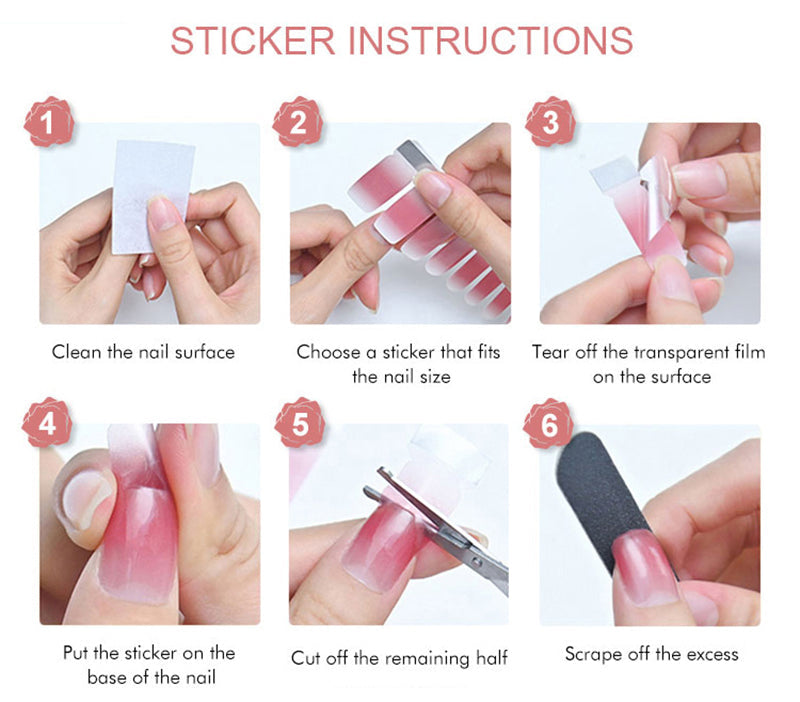 STICKER INSTRUCTIONS

1

Clean the nail surface

2

Choose a sticker that fits the nail size

3

Tear off the transparent film on the surface

4

Put the sticker on the base of the nail

5

Cut off the remaining half

6

Scrape off the excess