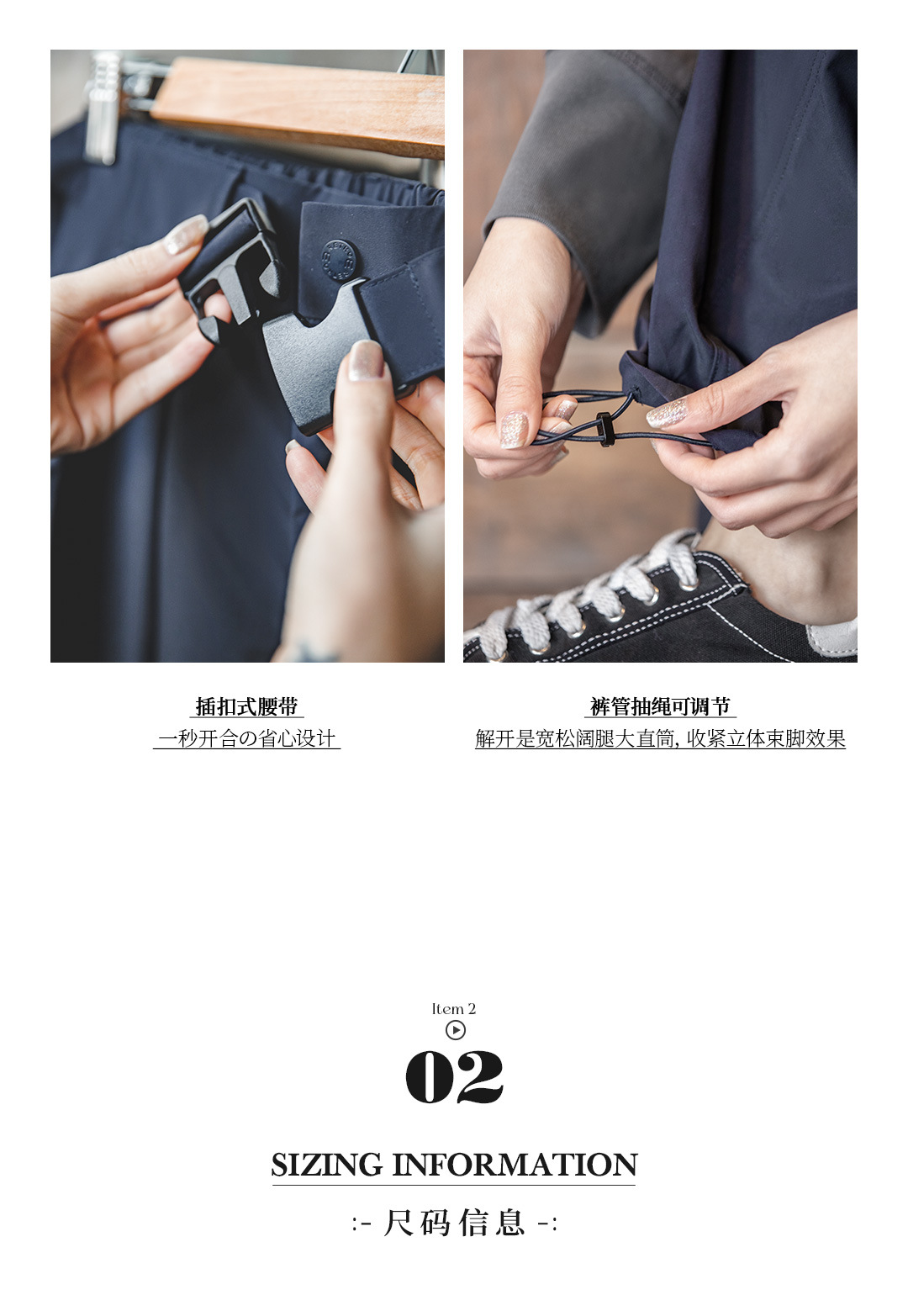 插扣式腰带
一秒开合の省心设计

裤管抽绳可调节
解开是宽松阔腿大直筒, 收紧立体束脚效果

Item 2

02

SIZING INFORMATION

:- 尺码信息 -: