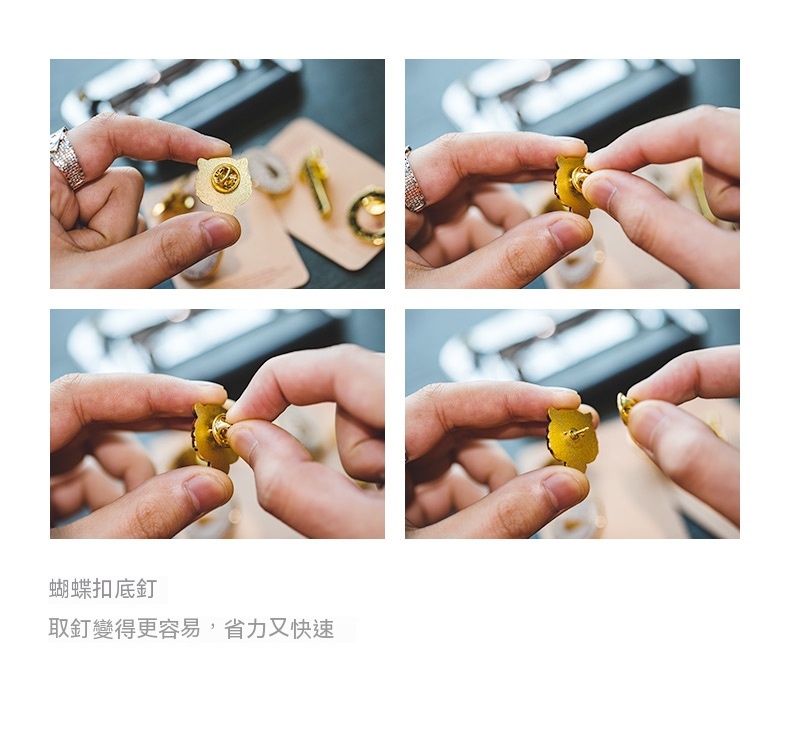 蝴蝶扣底釘

取釘變得更容易，省力又快速