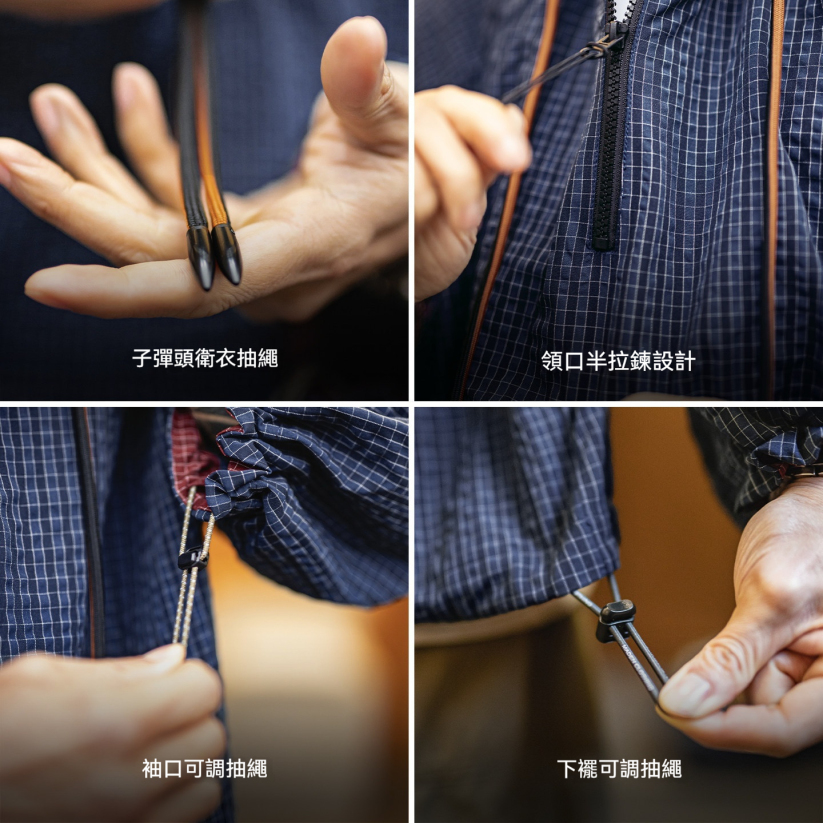 子彈頭衛衣抽繩

領口半拉鍊設計

袖口可調抽繩

下襬可調抽繩