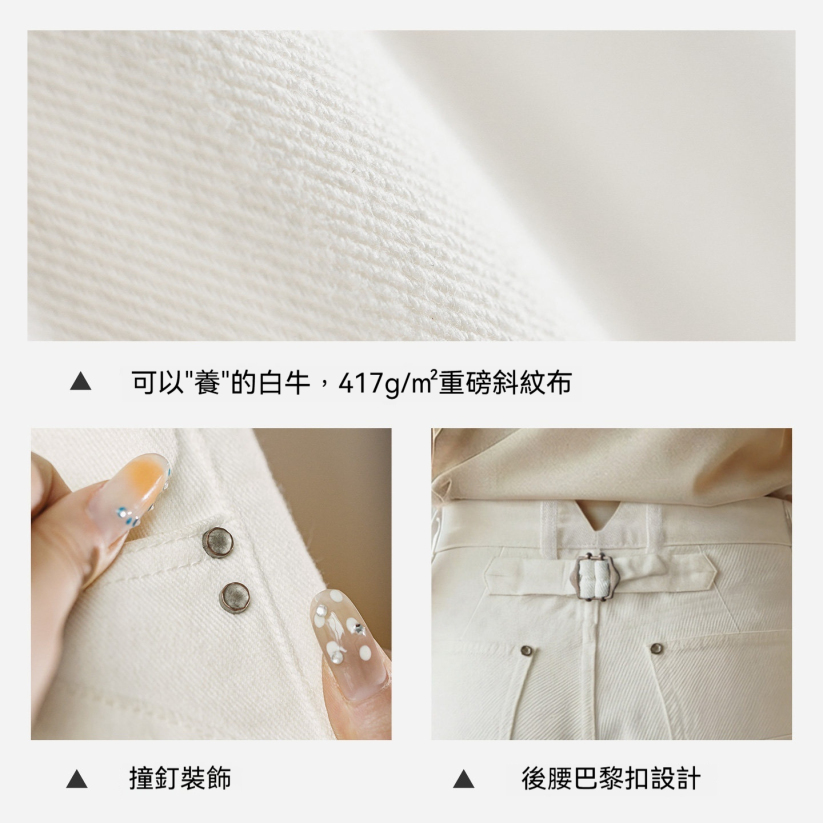 ▲ 可以"養"的白牛，417g/㎡重磅斜紋布

▲ 撞釘裝飾

▲ 後腰巴黎扣設計