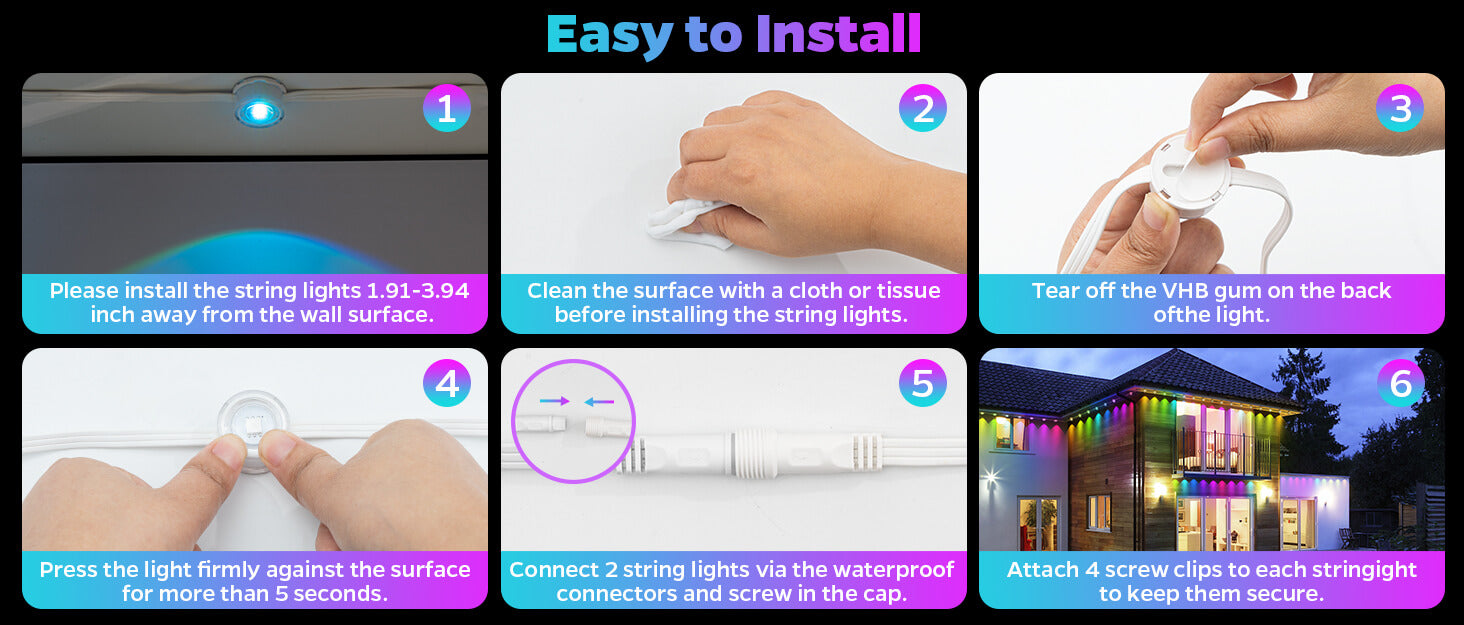 Easy to Install

1

Please install the string lights 1.91-3.94 inch away from the wall surface.

2

Clean the surface with a cloth or tissue before installing the string lights.

3

Tear off the VHB gum on the back ofthe light.

4

Press the light firmly against the surface for more than 5 seconds.

5

Connect 2 string lights via the waterproof connectors and screw in the cap.

6

Attach 4 screw clips to each stringight to keep them secure.