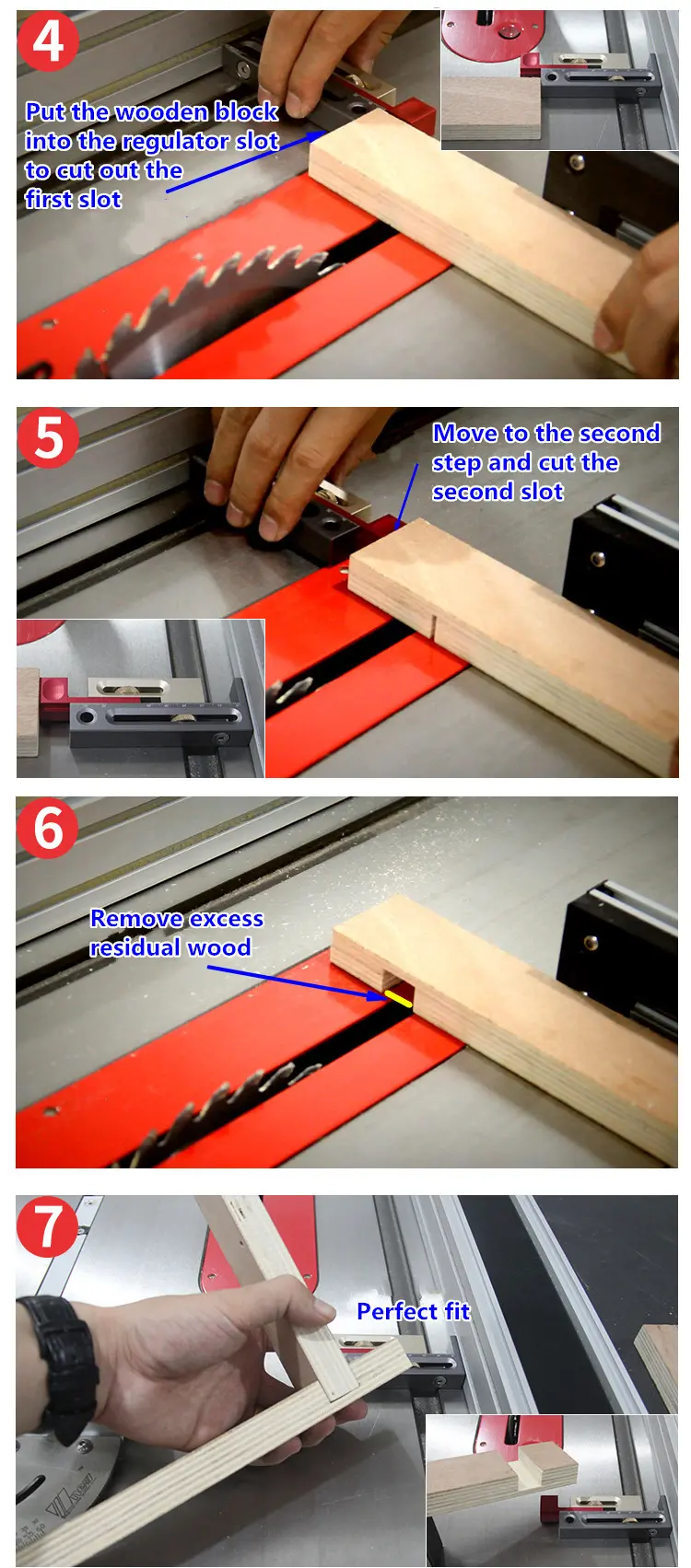 4

Put the wooden block into the regulator slot to cut out the first slot

5

Move to the second step and cut the second slot

6

Remove excess residual wood

7

Perfect fit