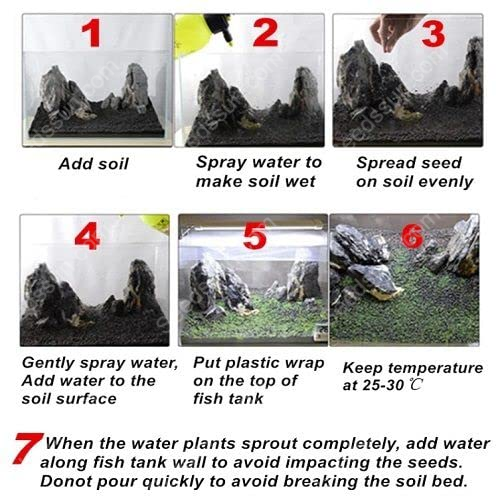 1

Add soil

2

Spray water to make soil wet

3

Spread seed on soil evenly

4

Gently spray water, Add water to the soil surface

5

Put plastic wrap on the top of fish tank

6

Keep temperature at 25-30 ℃

7 When the water plants sprout completely, add water along fish tank wall to avoid impacting the seeds. Donot pour quickly to avoid breaking the soil bed.