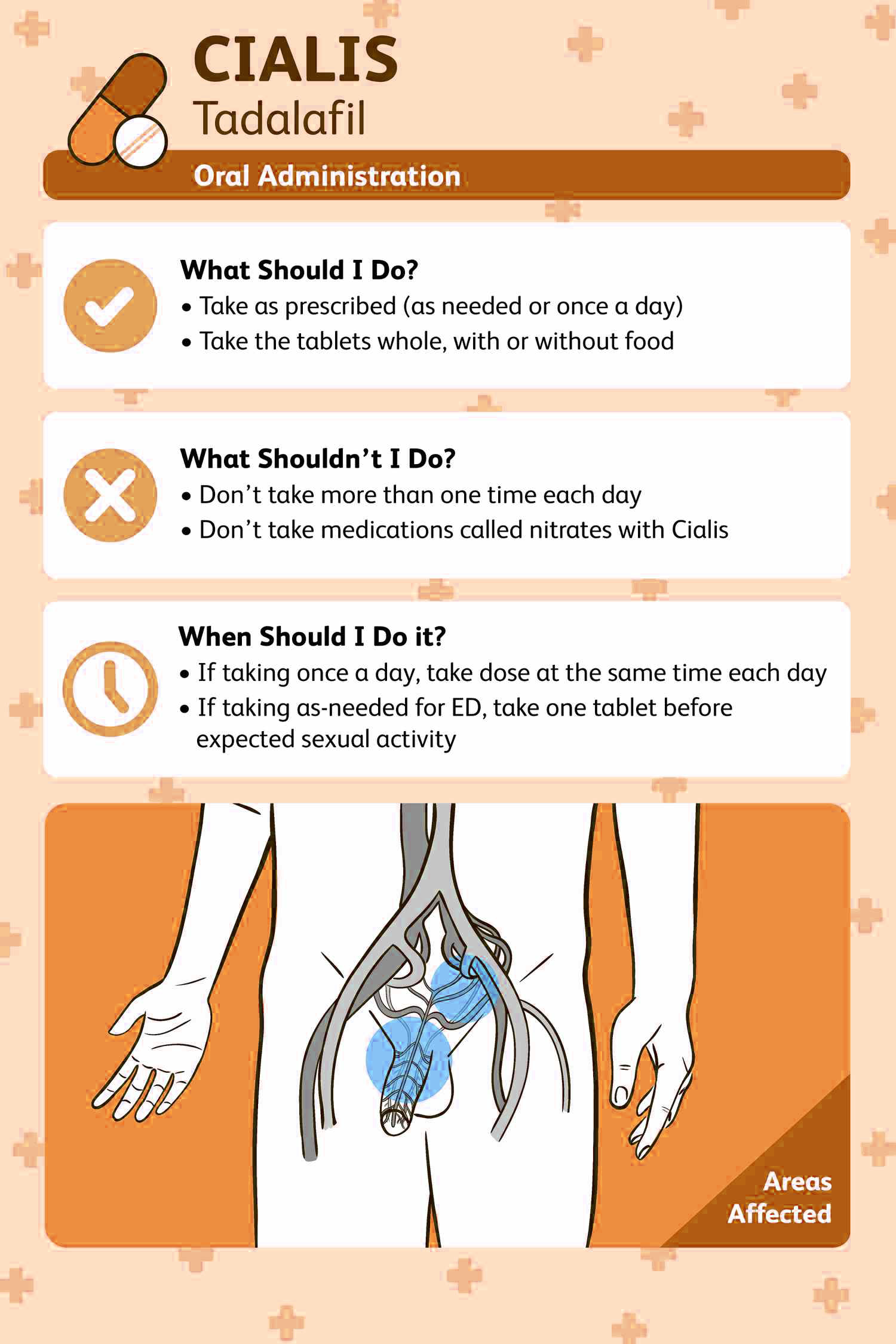 CIALIS
Tadalafil

Oral Administration

What Should I Do?
• Take as prescribed (as needed or once a day)
• Take the tablets whole, with or without food

What Shouldn't I Do?
• Don't take more than one time each day
• Don't take medications called nitrates with Cialis

When Should I Do it?
• If taking once a day, take dose at the same time each day
• If taking as-needed for ED, take one tablet before expected sexual activity

Areas Affected