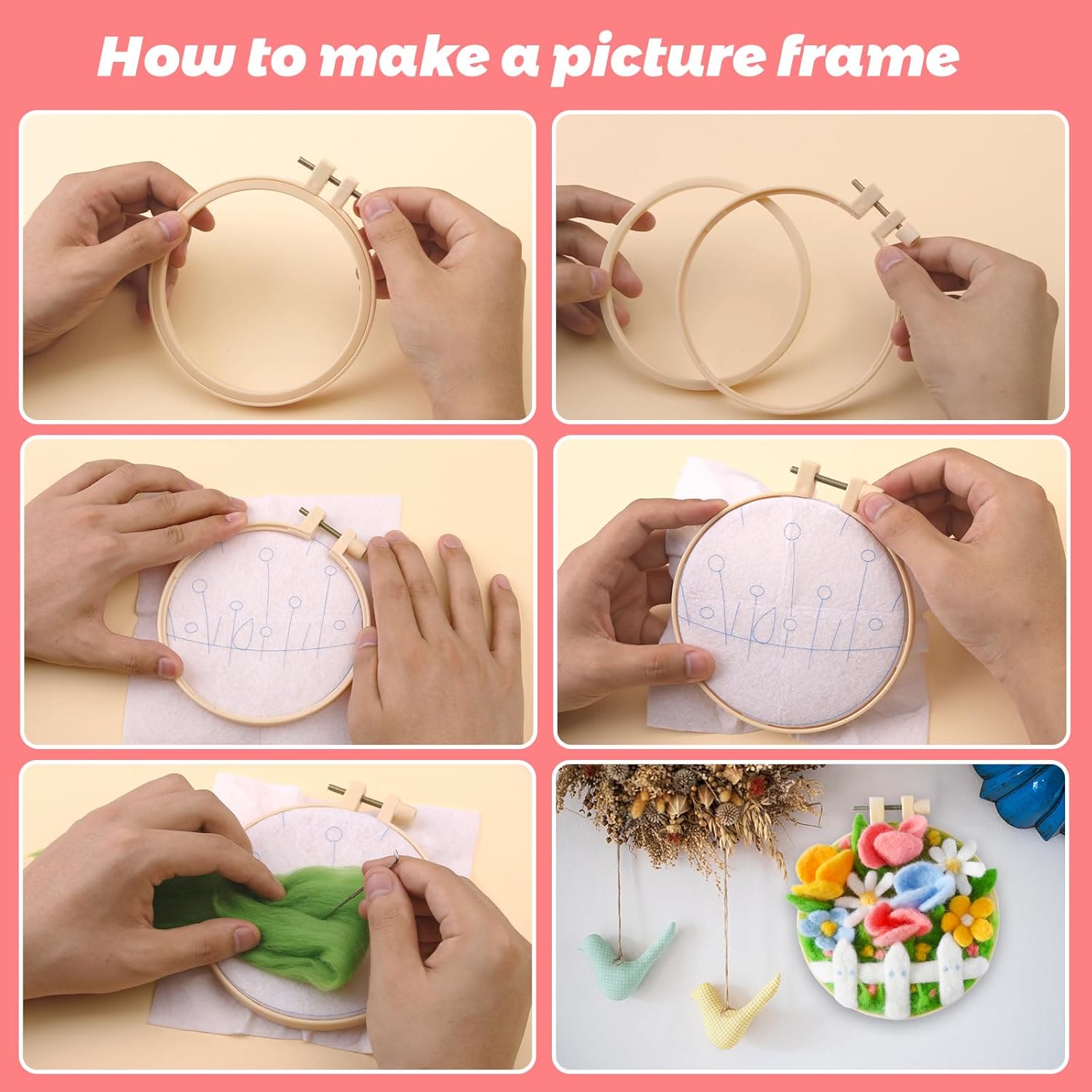 How to make a picture frame