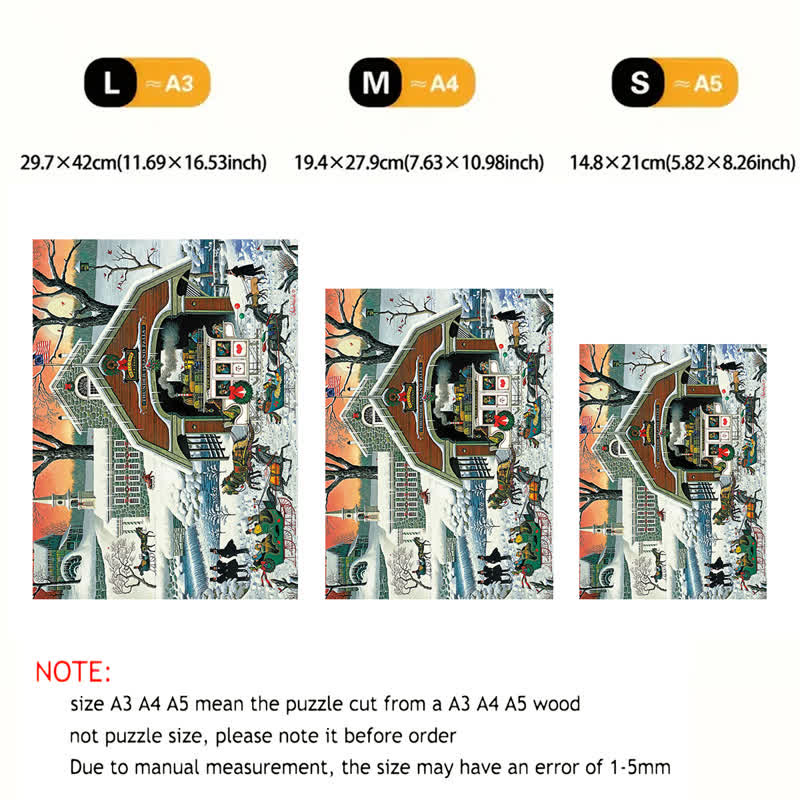 L ≈A3

M ≈A4

S ≈A5

29.7×42cm(11.69×16.53inch)

19.4×27.9cm(7.63×10.98inch)

14.8×21cm(5.82×8.26inch)

NOTE:

size A3 A4 A5 mean the puzzle cut from a A3 A4 A5 wood
not puzzle size, please note it before order
Due to manual measurement, the size may have an error of 1-5mm