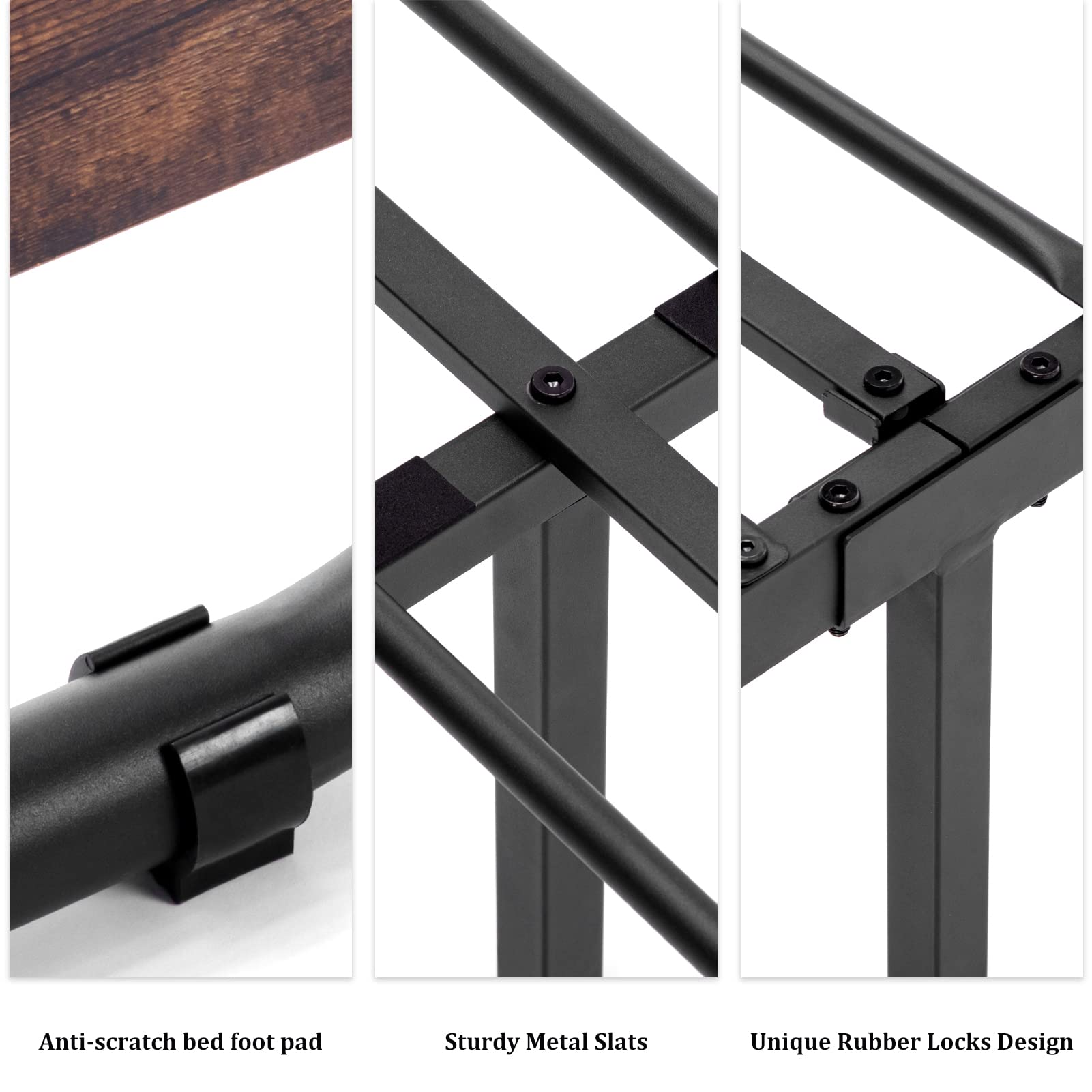 Anti-scratch bed foot pad

Sturdy Metal Slats

Unique Rubber Locks Design