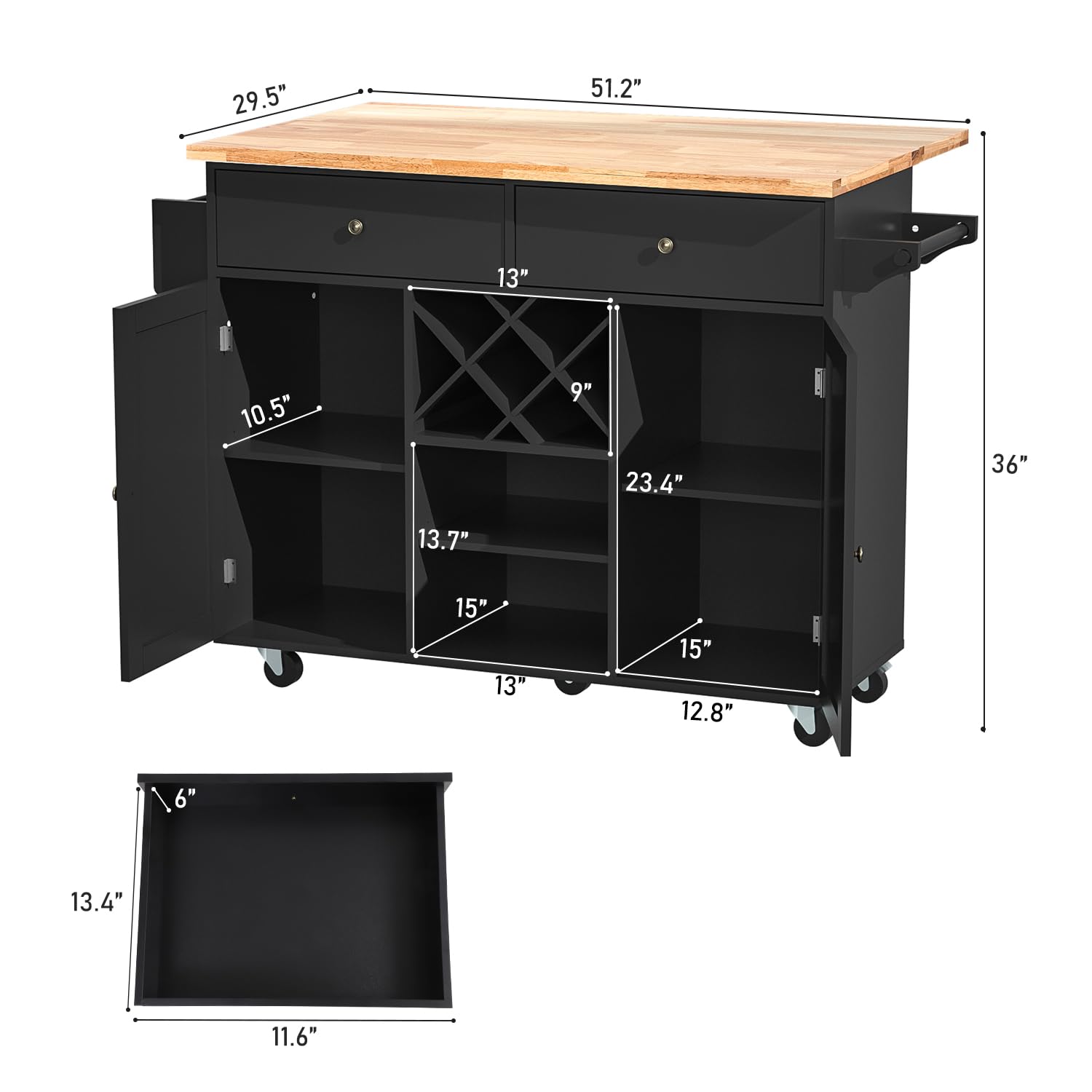 29.5"
51.2"
36"
13"
9"
10.5"
23.4"
13.7"
15"
15"
13"
12.8"
6"
13.4"
11.6"