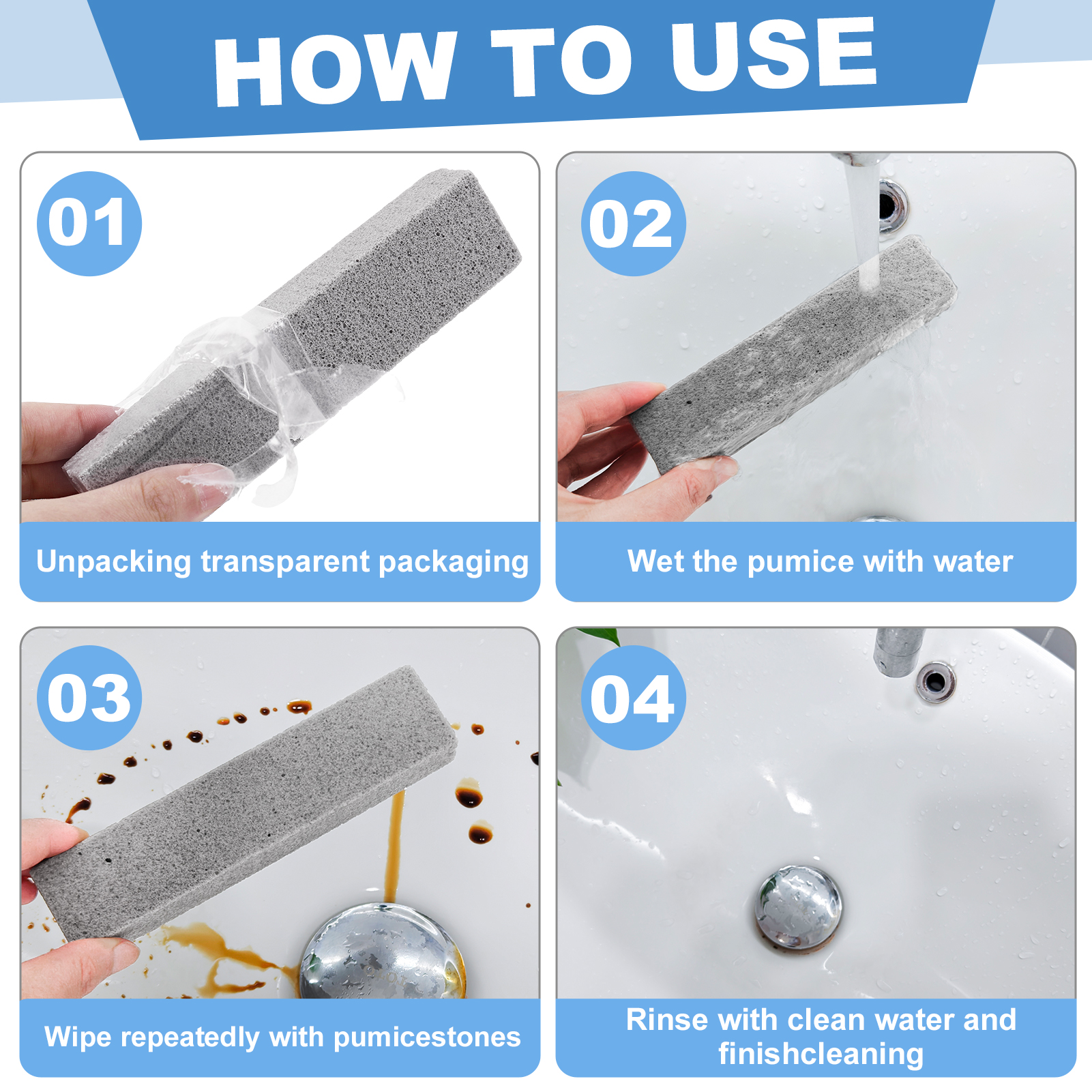 HOW TO USE

01

Unpacking transparent packaging

02

Wet the pumice with water

03

Wipe repeatedly with pumicestones

04

Rinse with clean water and finishcleaning