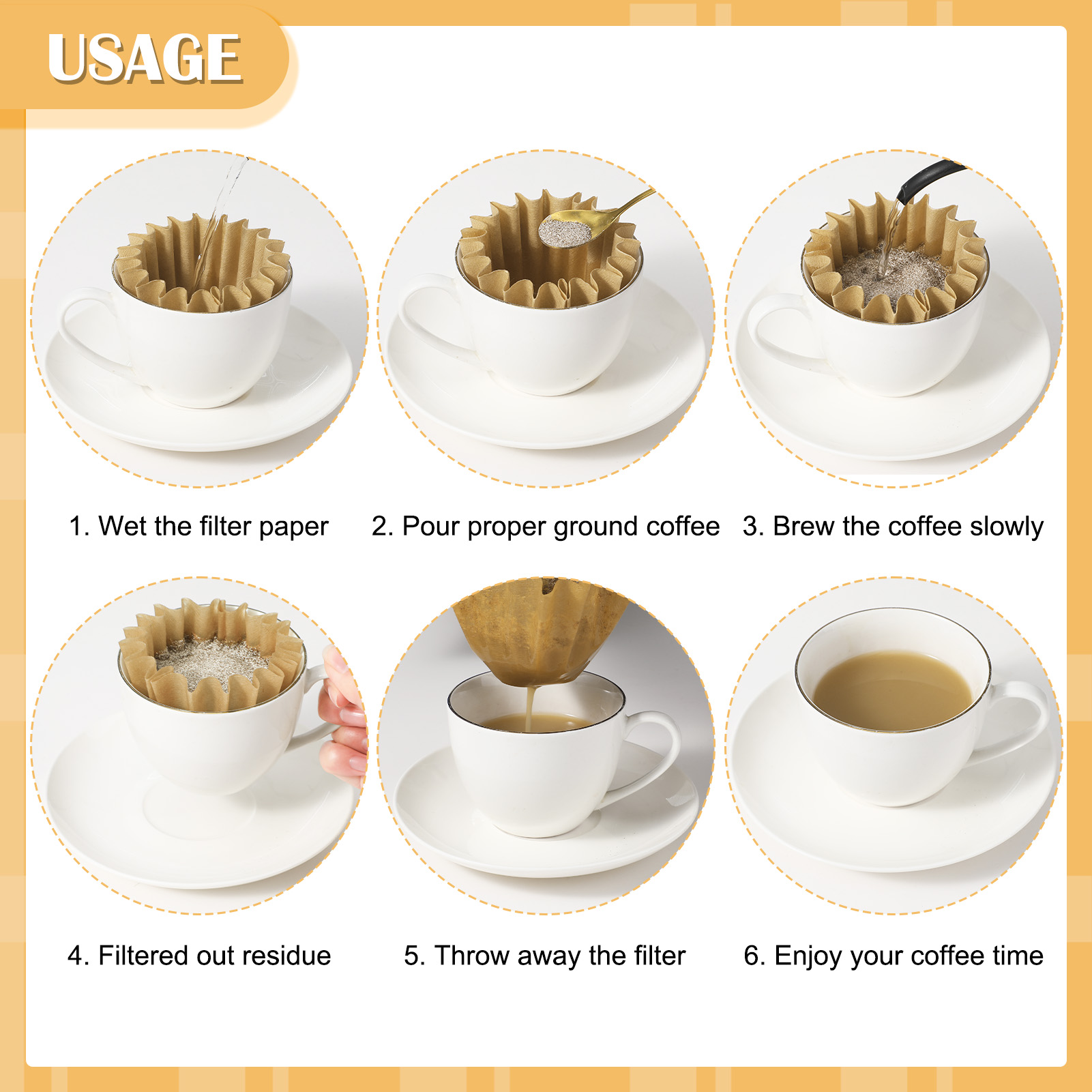 USAGE

1. Wet the filter paper

2. Pour proper ground coffee

3. Brew the coffee slowly

4. Filtered out residue

5. Throw away the filter

6. Enjoy your coffee time