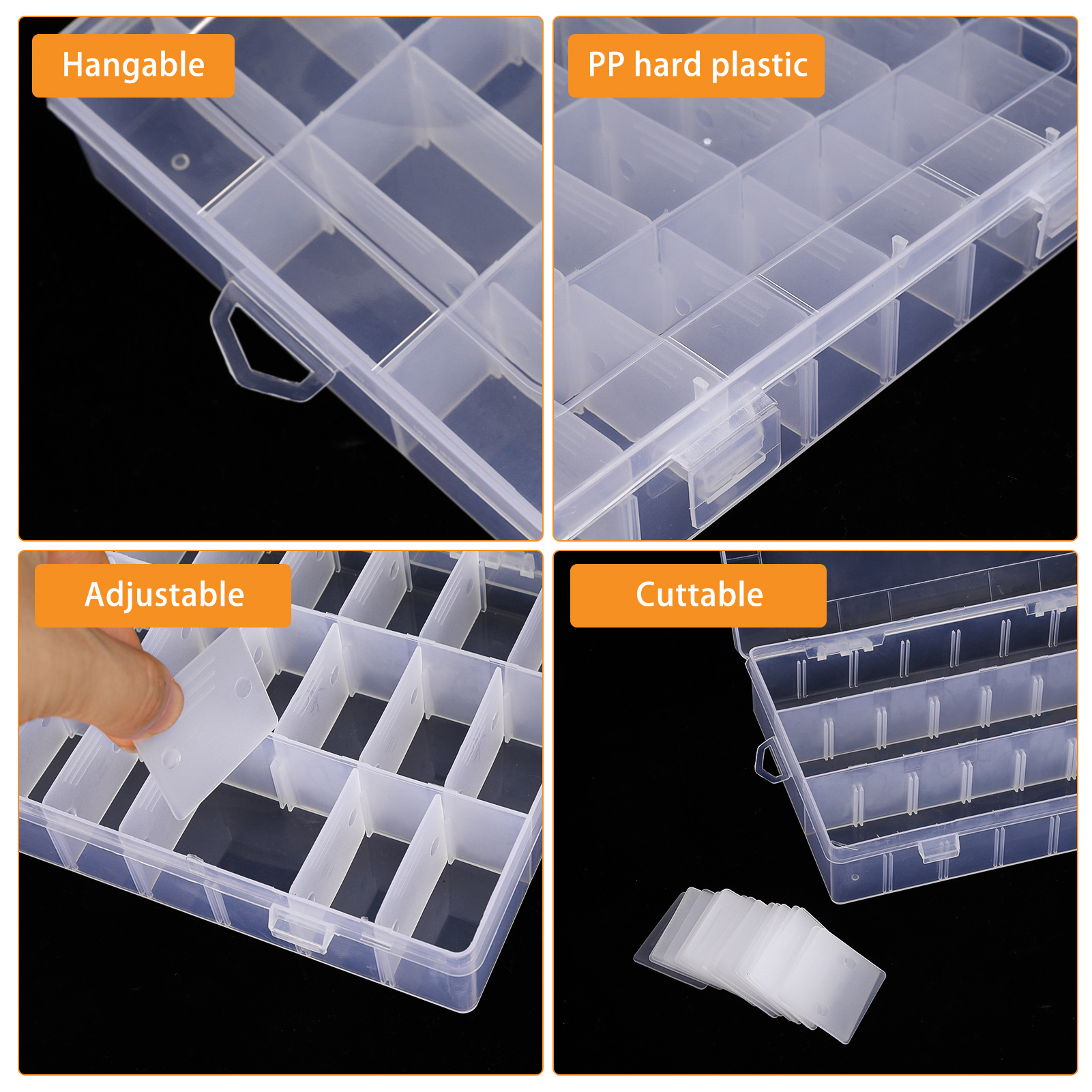 Hangable

PP hard plastic

Adjustable

Cuttable