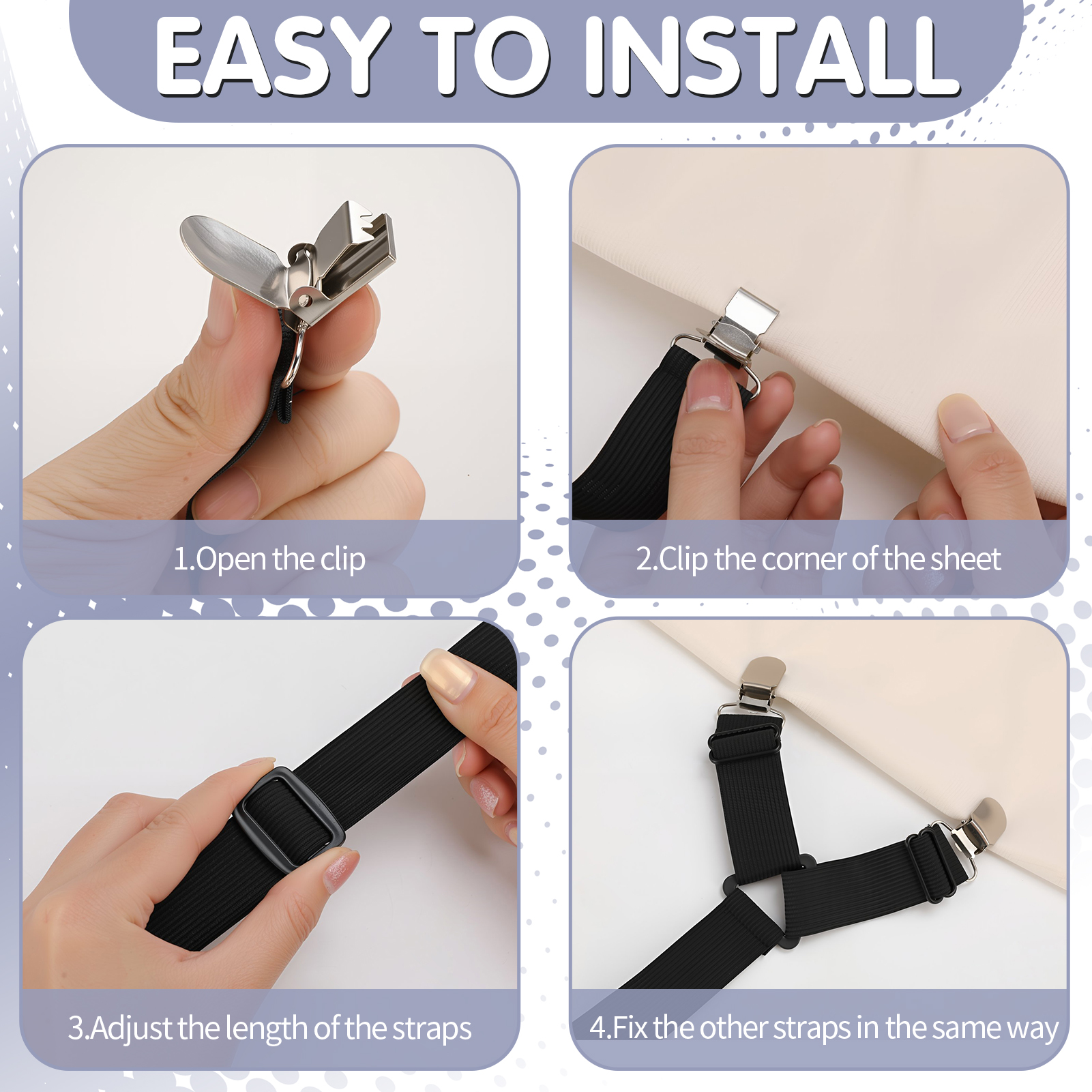 EASY TO INSTALL

1.Open the clip

2.Clip the corner of the sheet

3.Adjust the length of the straps

4.Fix the other straps in the same way