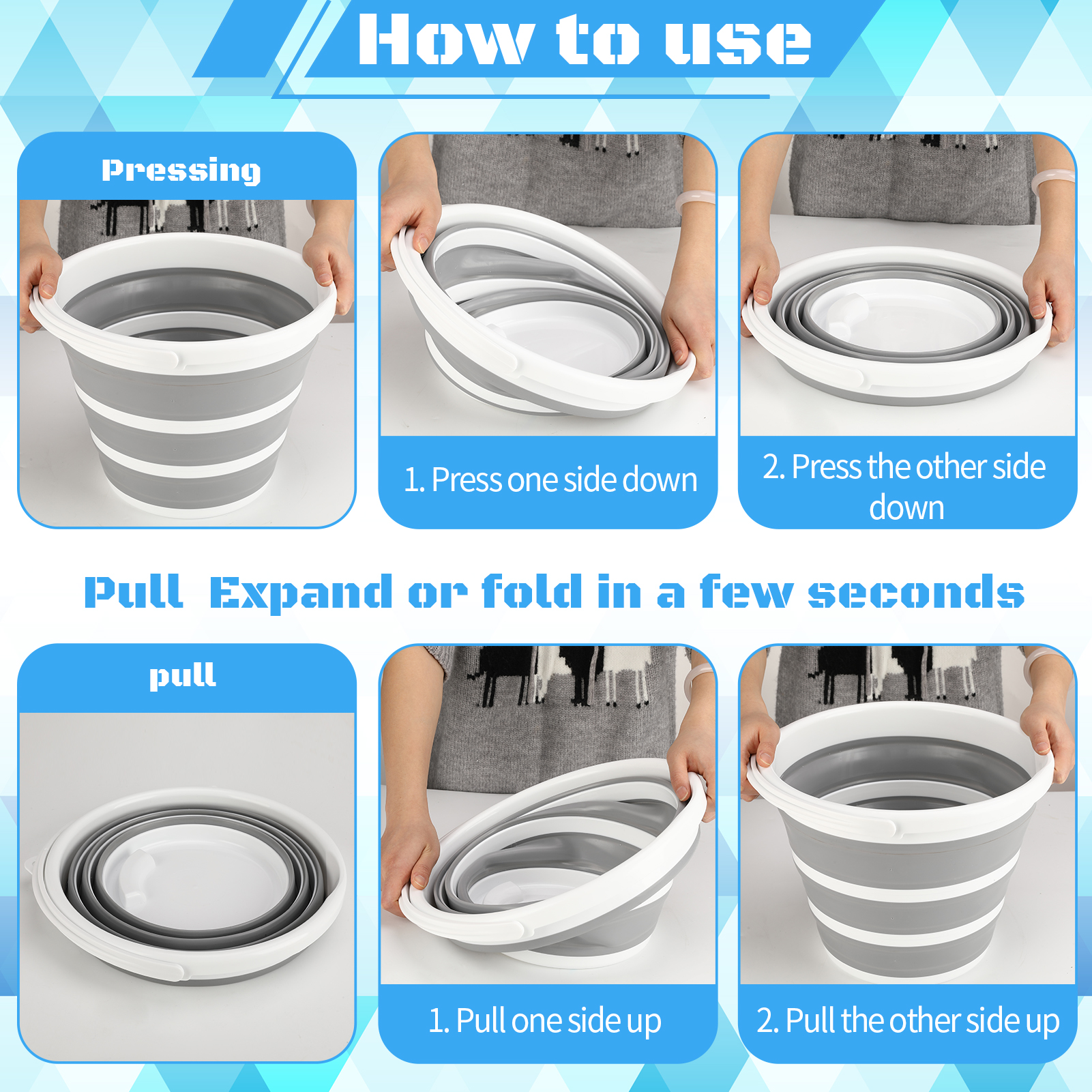 How to use

Pressing

1. Press one side down

2. Press the other side down

Pull  Expand or fold in a few seconds

pull

1. Pull one side up

2. Pull the other side up