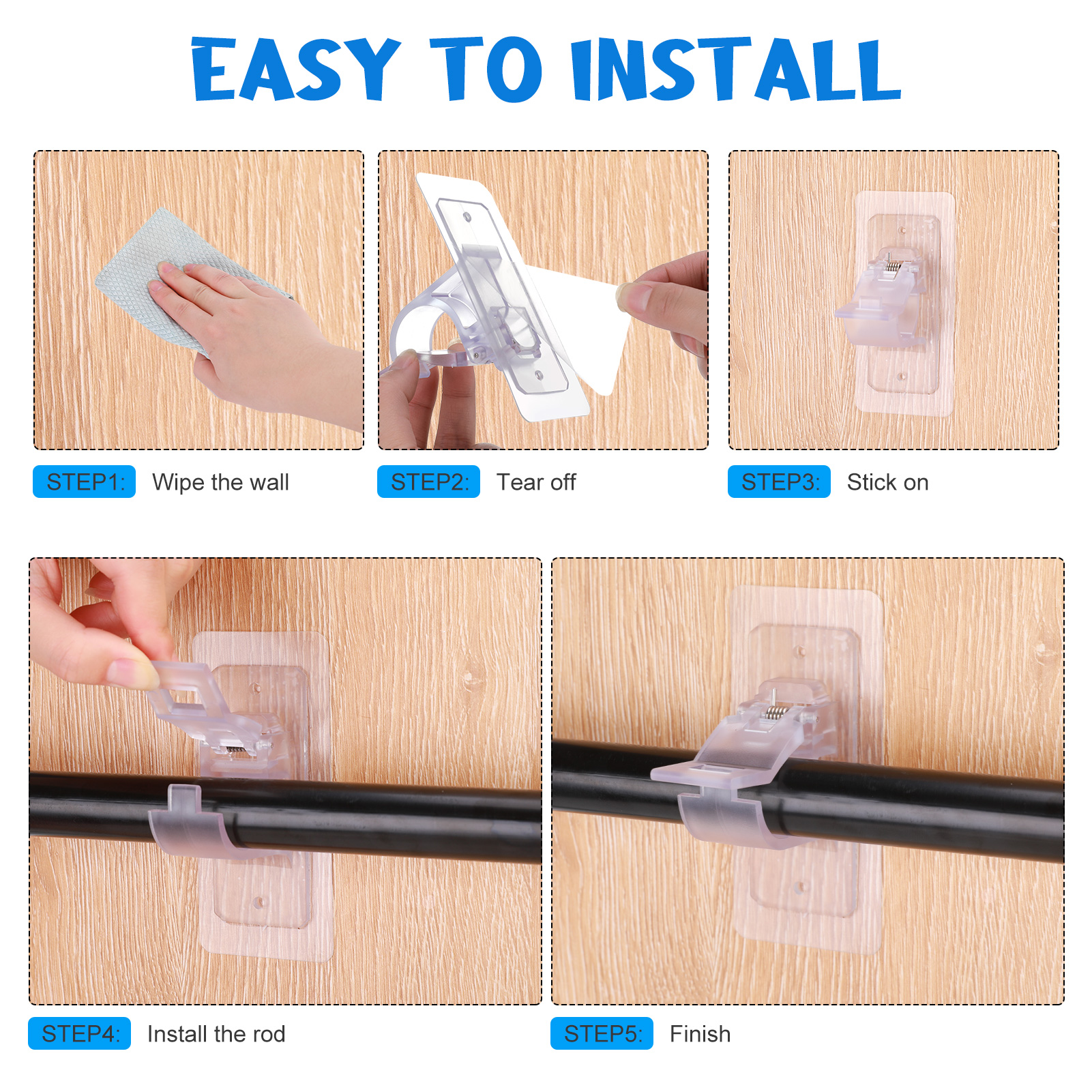 EASY TO INSTALL

STEP1: Wipe the wall

STEP2: Tear off

STEP3: Stick on

STEP4: Install the rod

STEP5: Finish