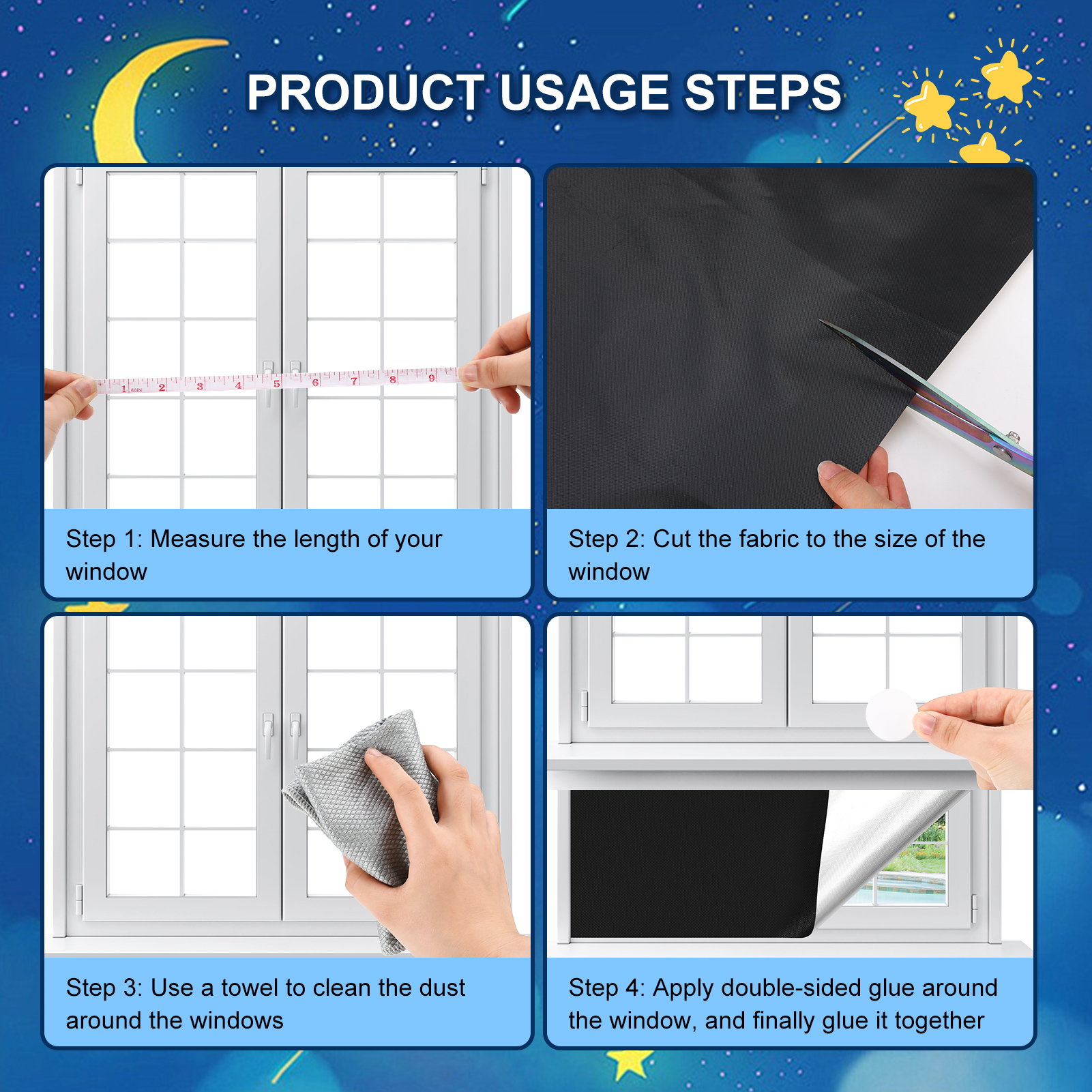 PRODUCT USAGE STEPS

1 60IN 2 3 4 5 6 7 8 9

Step 1: Measure the length of your window

Step 2: Cut the fabric to the size of the window

Step 3: Use a towel to clean the dust around the windows

Step 4: Apply double-sided glue around the window, and finally glue it together