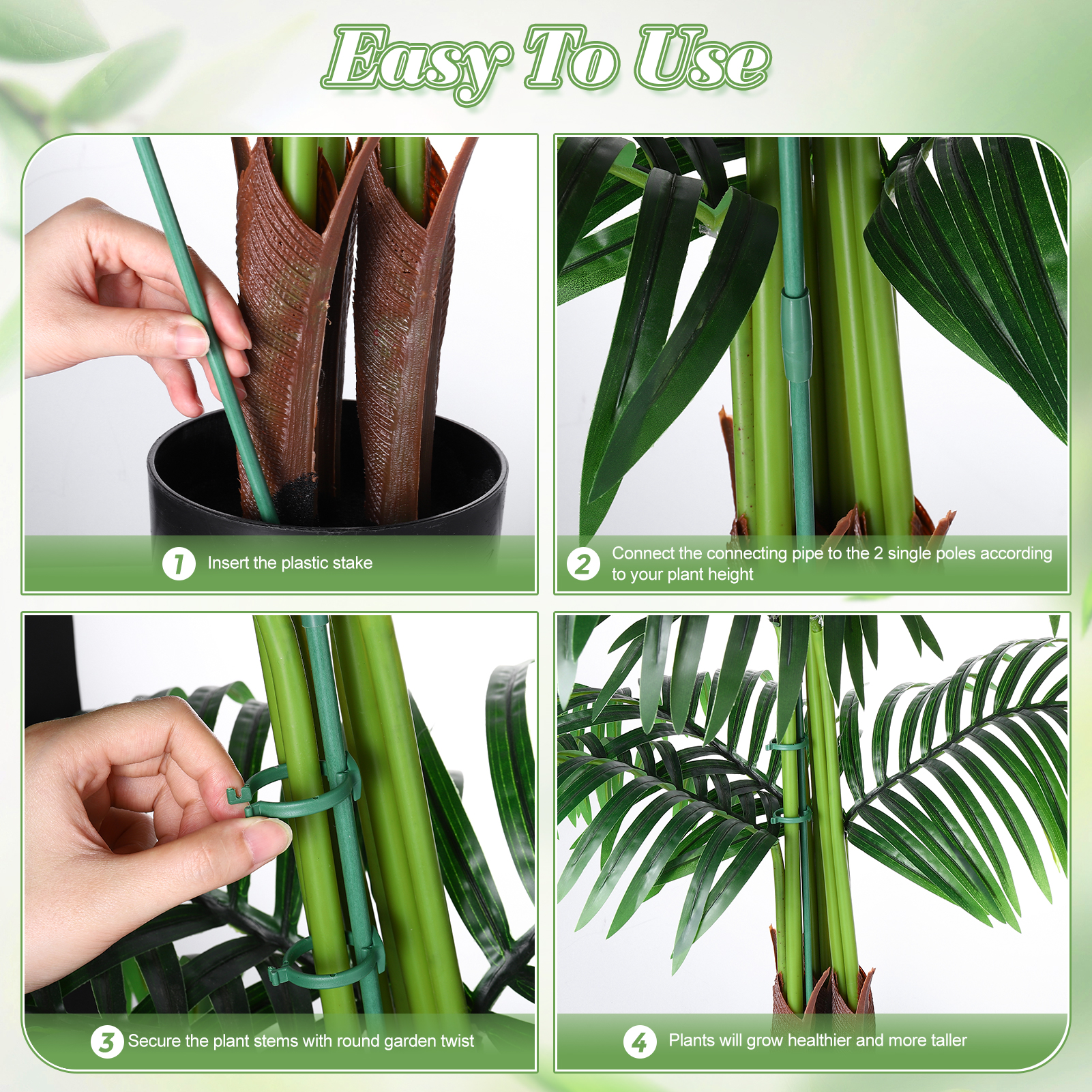 Easy To Use

1 Insert the plastic stake

2 Connect the connecting pipe to the 2 single poles according to your plant height

3 Secure the plant stems with round garden twist

4 Plants will grow healthier and more taller